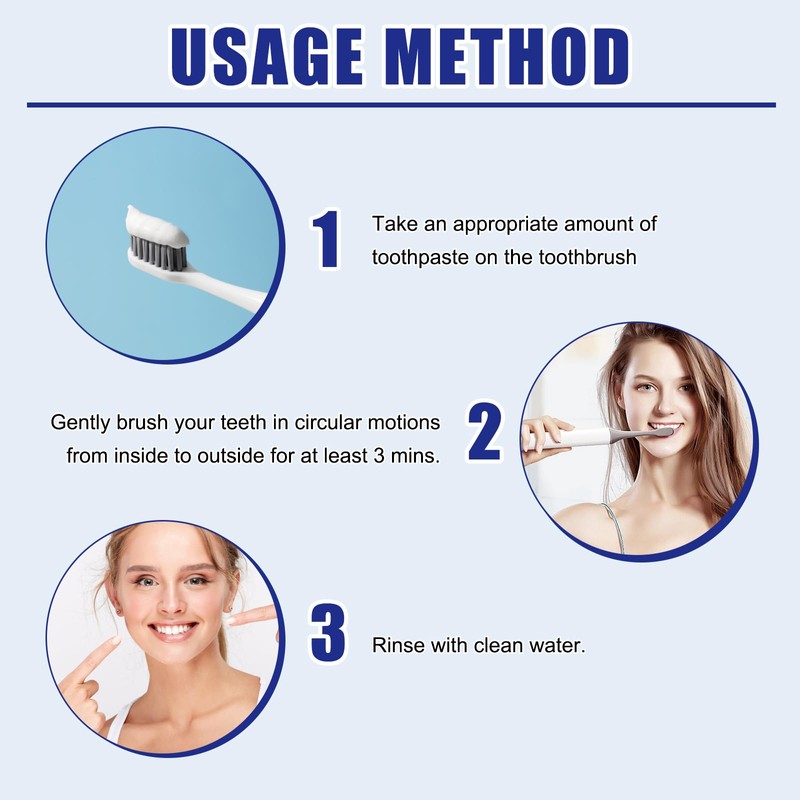 USAGE METHOD

1

Take an appropriate amount of toothpaste on the toothbrush

Gently brush your teeth in circular motions from inside to outside for at least 3 mins.

2

3

Rinse with clean water.