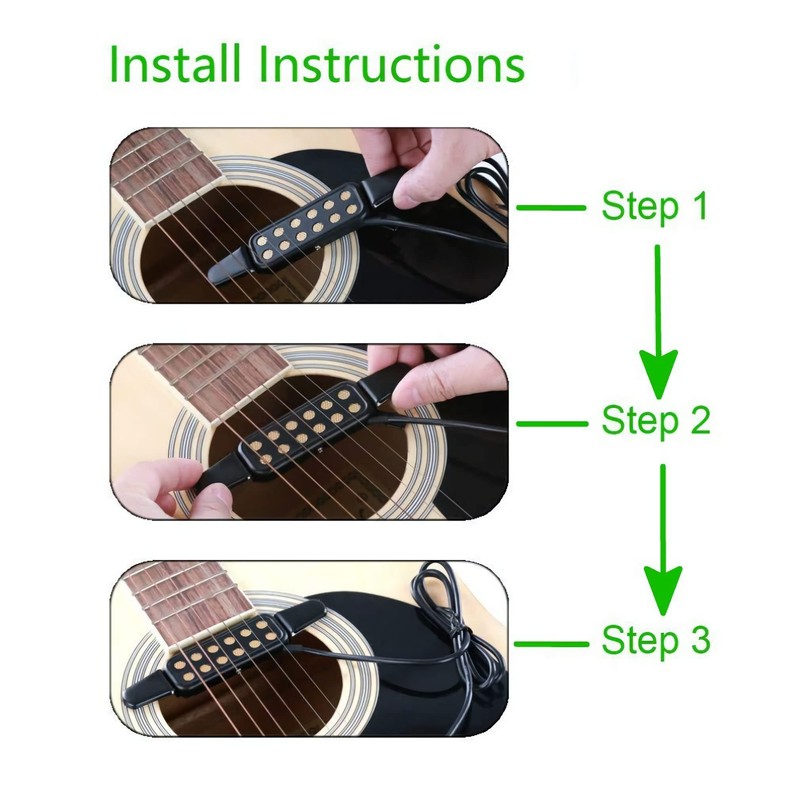 Install Instructions

Step 1

Step 2

Step 3