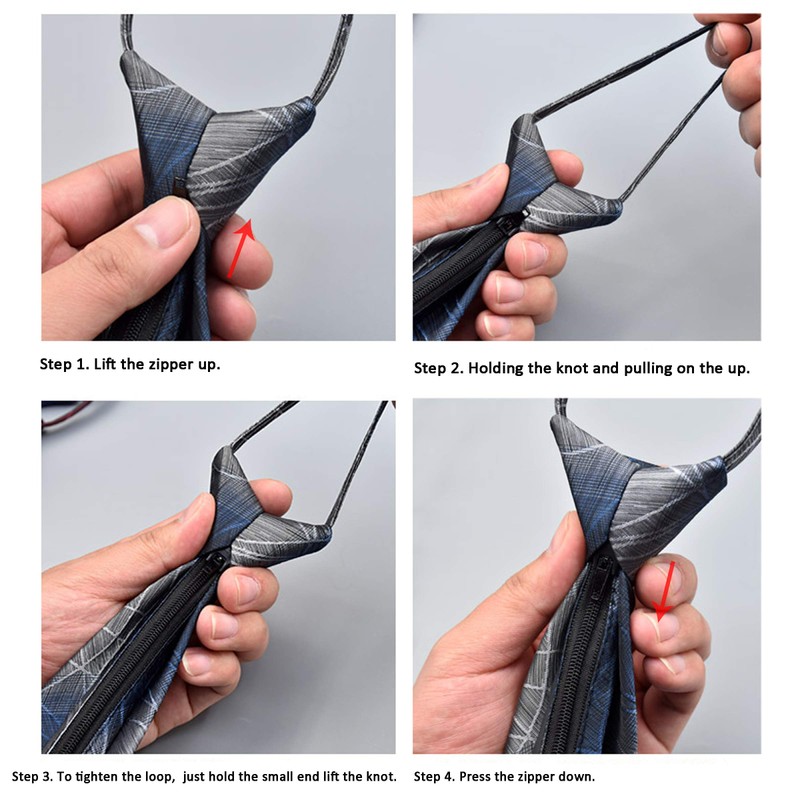 Step 1. Lift the zipper up.

Step 2. Holding the knot and pulling on the up.

Step 3. To tighten the loop, just hold the small end lift the knot.

Step 4. Press the zipper down.