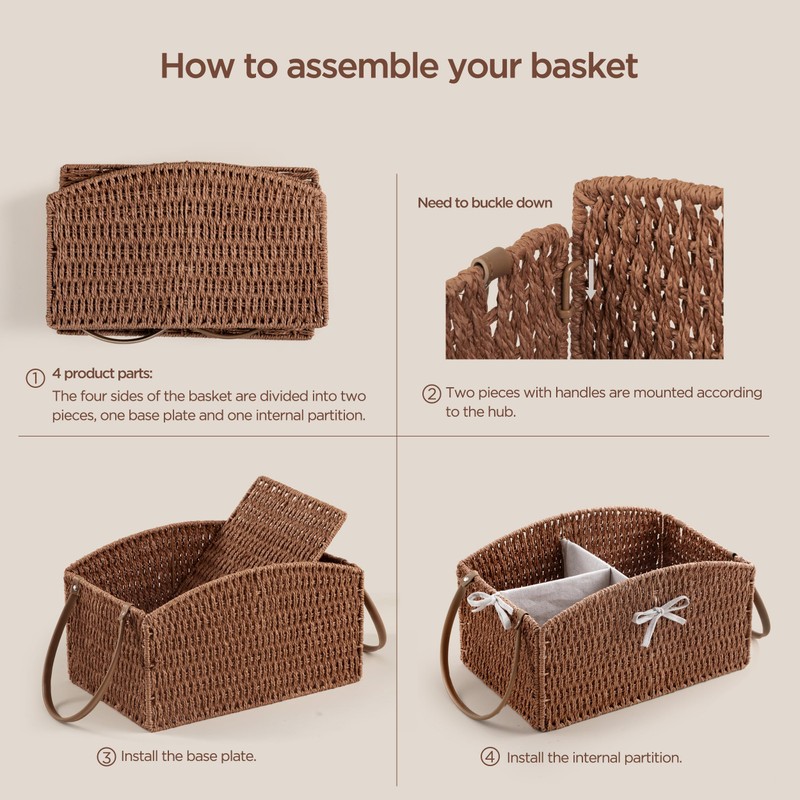 How to assemble your basket

① 4 product parts:
The four sides of the basket are divided into two pieces, one base plate and one internal partition.

Need to buckle down

② Two pieces with handles are mounted according to the hub.

③ Install the base plate.

④ Install the internal partition.