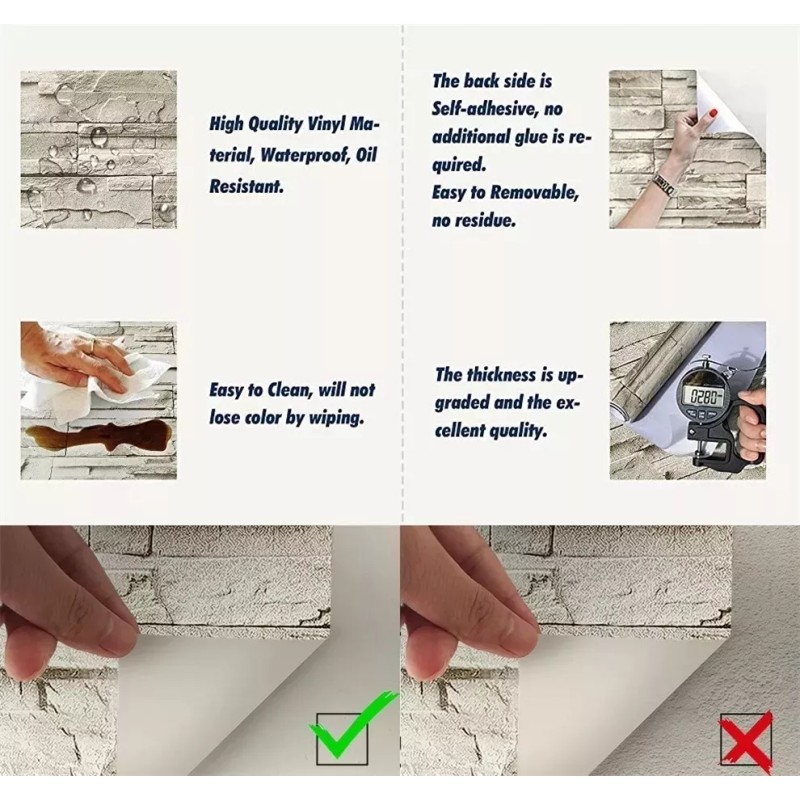 High Quality Vinyl Material, Waterproof, Oil Resistant.

The back side is Self-adhesive, no additional glue is required.
Easy to Removable, no residue.

Easy to Clean, will not lose color by wiping.

The thickness is upgraded and the excellent quality.

0280