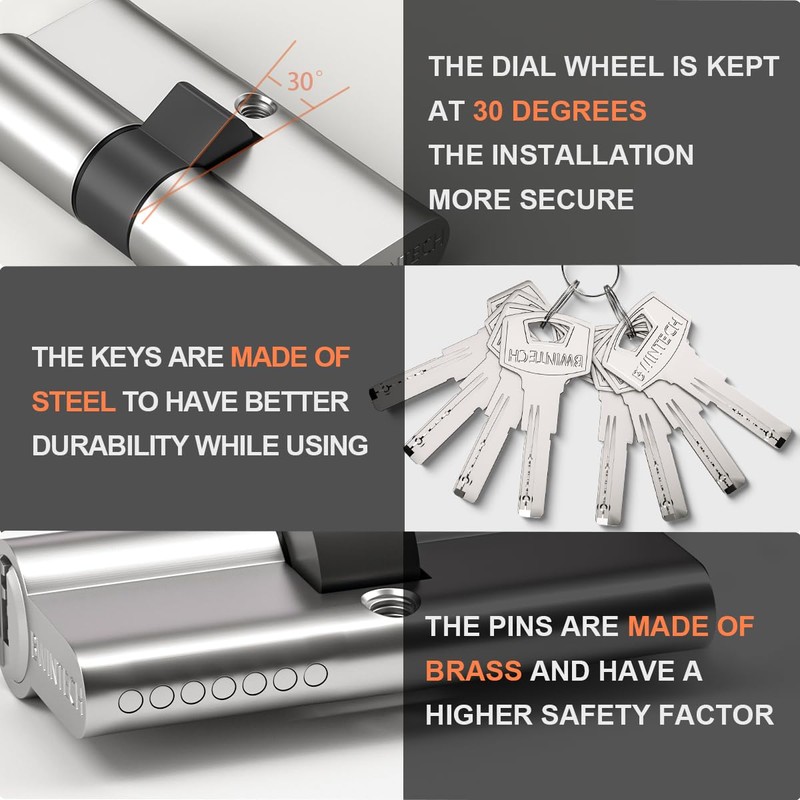 30°

THE DIAL WHEEL IS KEPT AT 30 DEGREES THE INSTALLATION MORE SECURE

BWINTECH

THE KEYS ARE MADE OF STEEL TO HAVE BETTER DURABILITY WHILE USING

BWINTECH

BWINTECH

BWINTECH

THE PINS ARE MADE OF BRASS AND HAVE A HIGHER SAFETY FACTOR