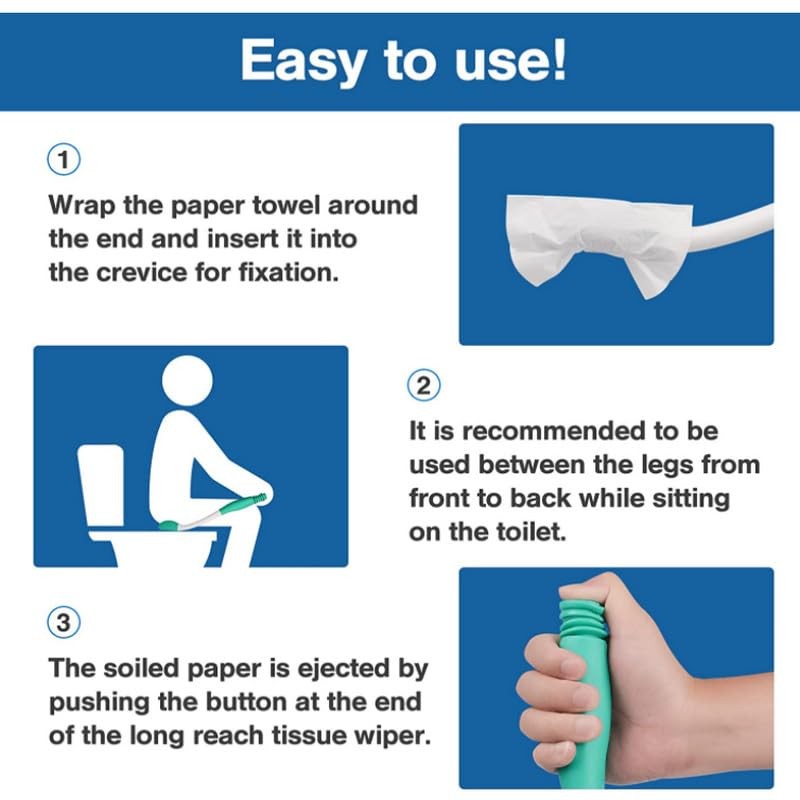 Easy to use!

1

Wrap the paper towel around the end and insert it into the crevice for fixation.

2

It is recommended to be used between the legs from front to back while sitting on the toilet.

3

The soiled paper is ejected by pushing the button at the end of the long reach tissue wiper.