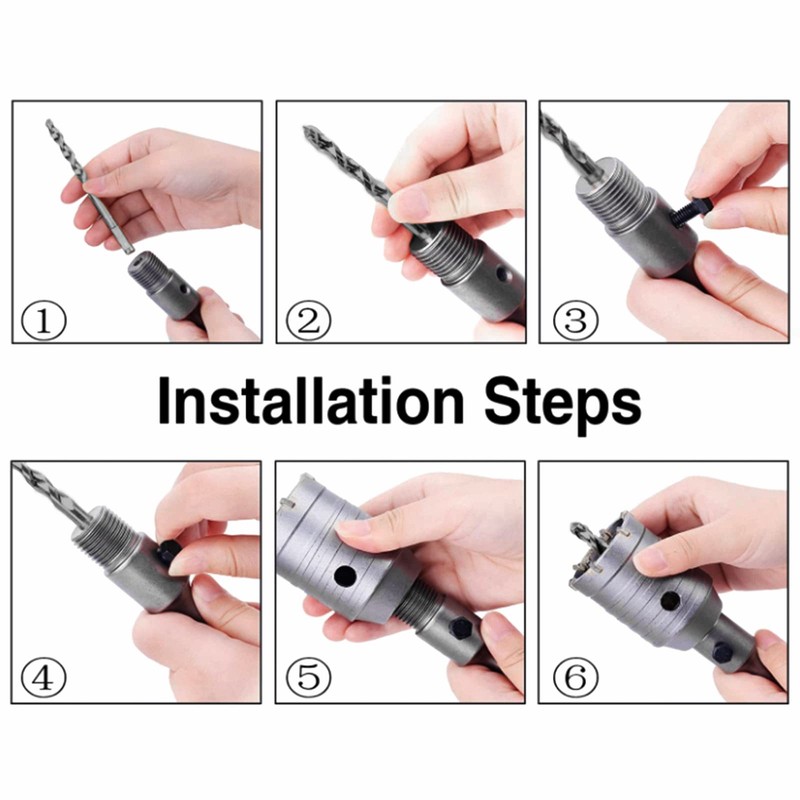 ①

②

③

Installation Steps

④

⑤

⑥