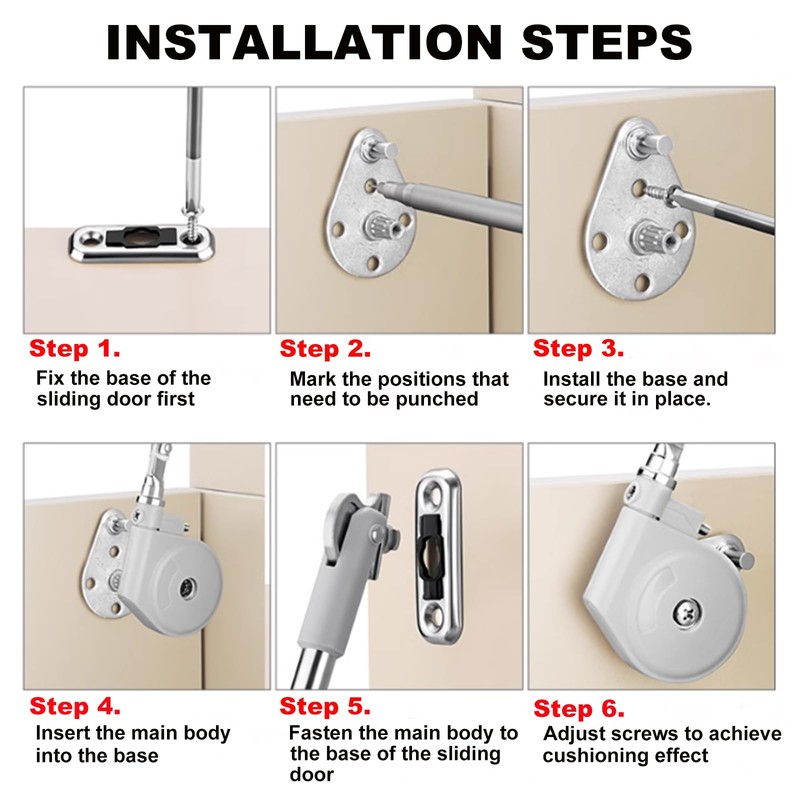 INSTALLATION STEPS

Step 1.
Fix the base of the sliding door first

Step 2.
Mark the positions that need to be punched

Step 3.
Install the base and secure it in place.

Step 4.
Insert the main body into the base

Step 5.
Fasten the main body to the base of the sliding door

Step 6.
Adjust screws to achieve cushioning effect