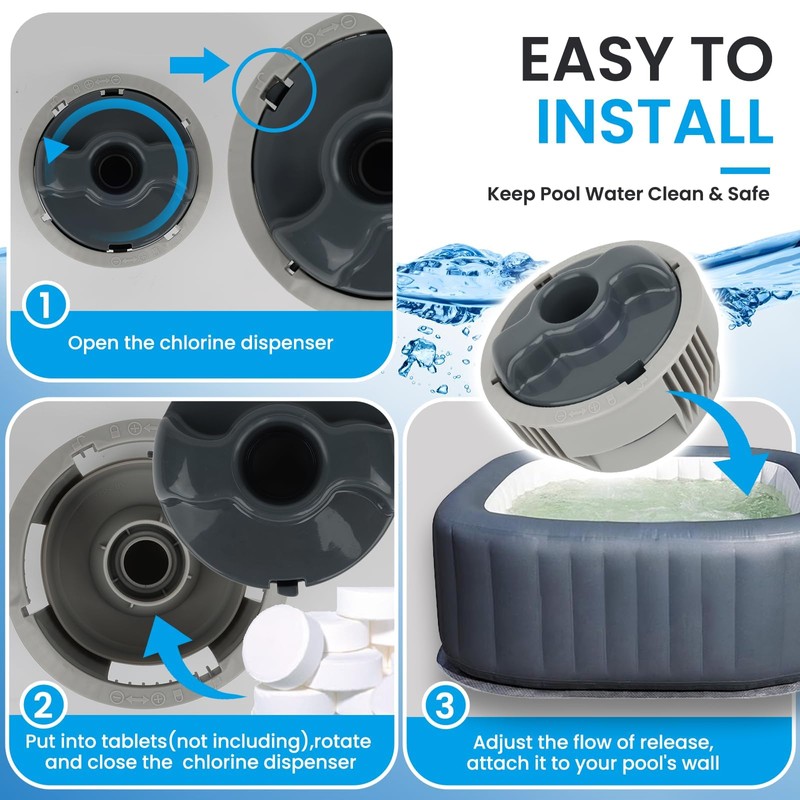 EASY TO
INSTALL

Keep Pool Water Clean & Safe

1
Open the chlorine dispenser

2
Put into tablets(not including),rotate and close the chlorine dispenser

3
Adjust the flow of release, attach it to your pool's wall