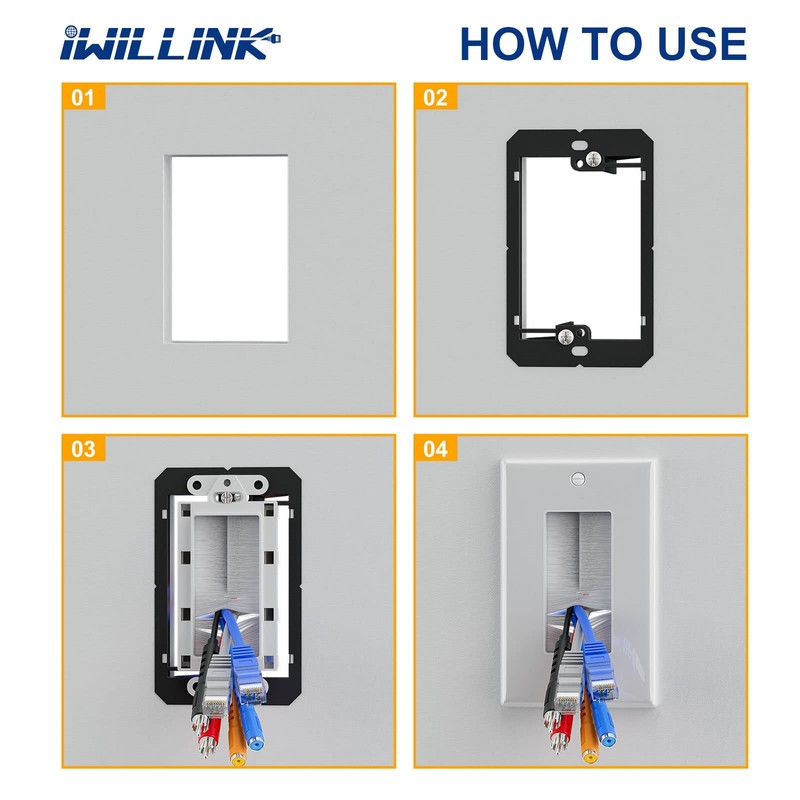 iWILLINK

HOW TO USE

01

02

03

04