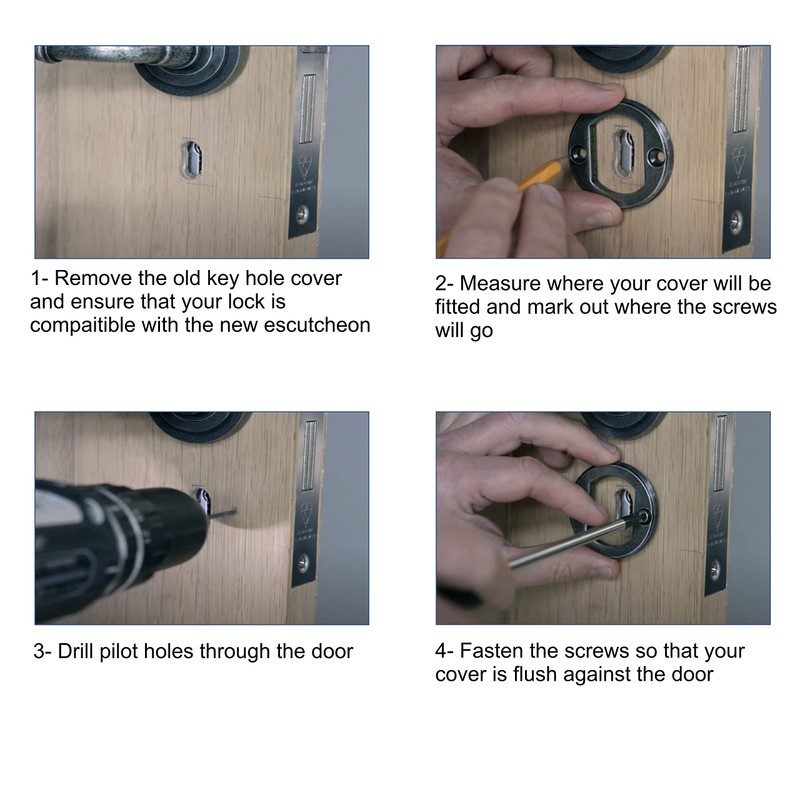 1- Remove the old key hole cover and ensure that your lock is compaitible with the new escutcheon

2- Measure where your cover will be fitted and mark out where the screws will go

3- Drill pilot holes through the door

4- Fasten the screws so that your cover is flush against the door