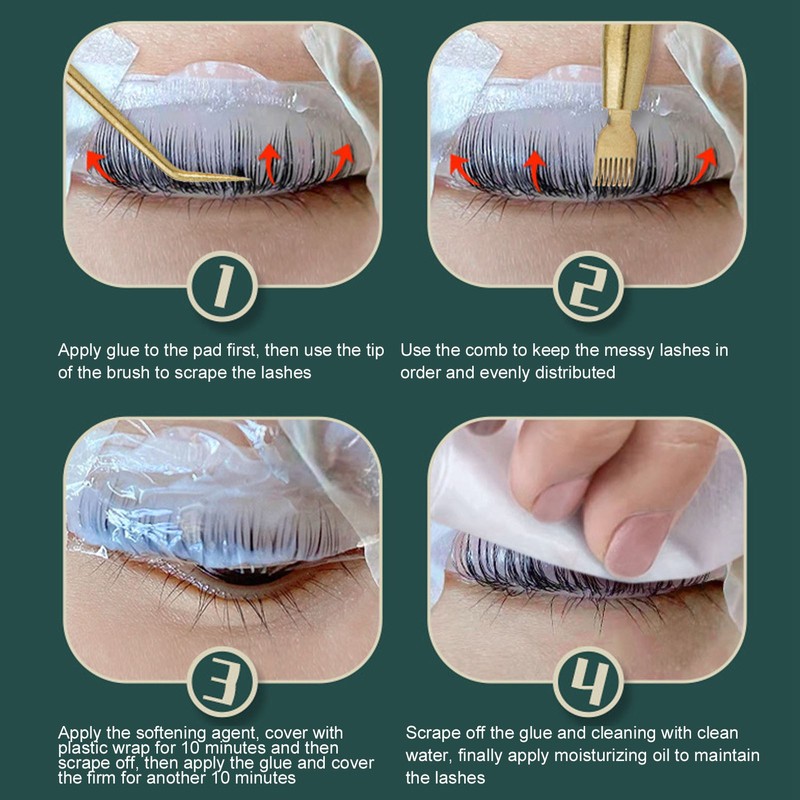 1

Apply glue to the pad first, then use the tip of the brush to scrape the lashes

2

Use the comb to keep the messy lashes in order and evenly distributed

3

Apply the softening agent, cover with plastic wrap for 10 minutes and then scrape off, then apply the glue and cover the firm for another 10 minutes

4

Scrape off the glue and cleaning with clean water, finally apply moisturizing oil to maintain the lashes