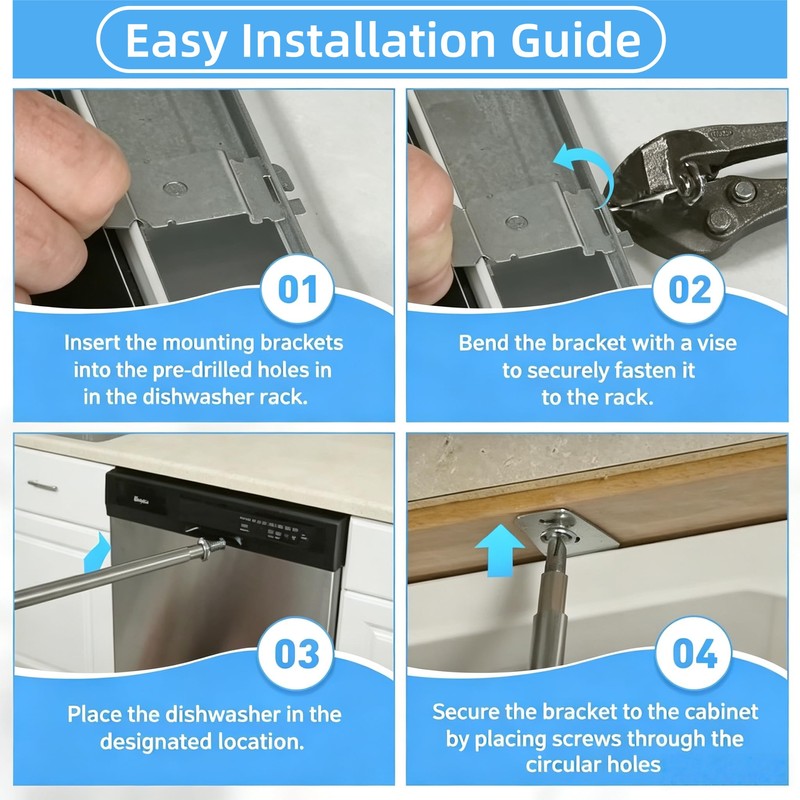 Easy Installation Guide

01

Insert the mounting brackets into the pre-drilled holes in in the dishwasher rack.

02

Bend the bracket with a vise to securely fasten it to the rack.

03

Place the dishwasher in the designated location.

04

Secure the bracket to the cabinet by placing screws through the circular holes