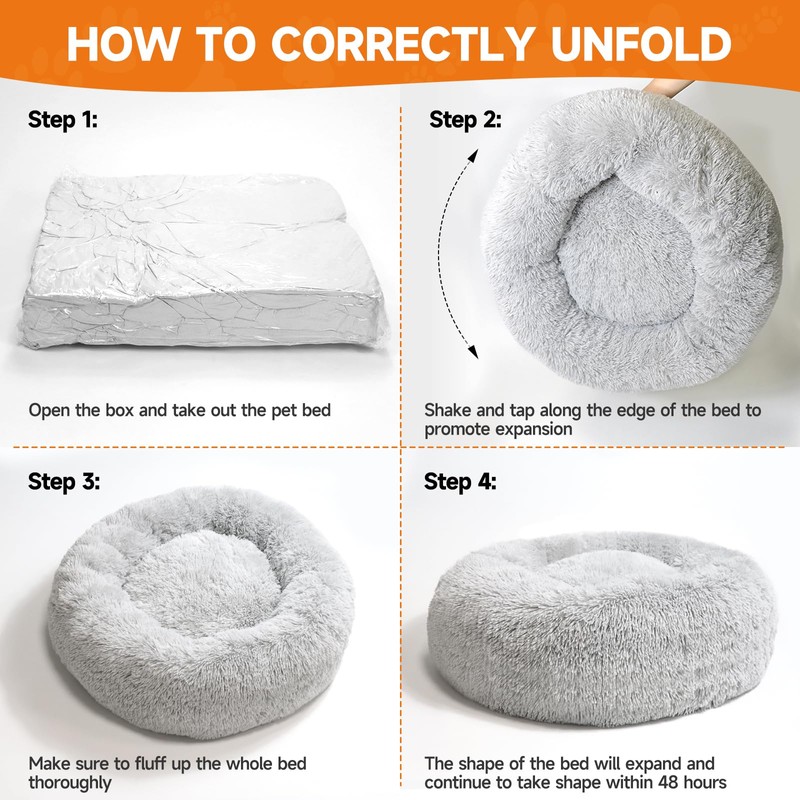 HOW TO CORRECTLY UNFOLD

Step 1:

Open the box and take out the pet bed

Step 2:

Shake and tap along the edge of the bed to promote expansion

Step 3:

Make sure to fluff up the whole bed thoroughly

Step 4:

The shape of the bed will expand and continue to take shape within 48 hours