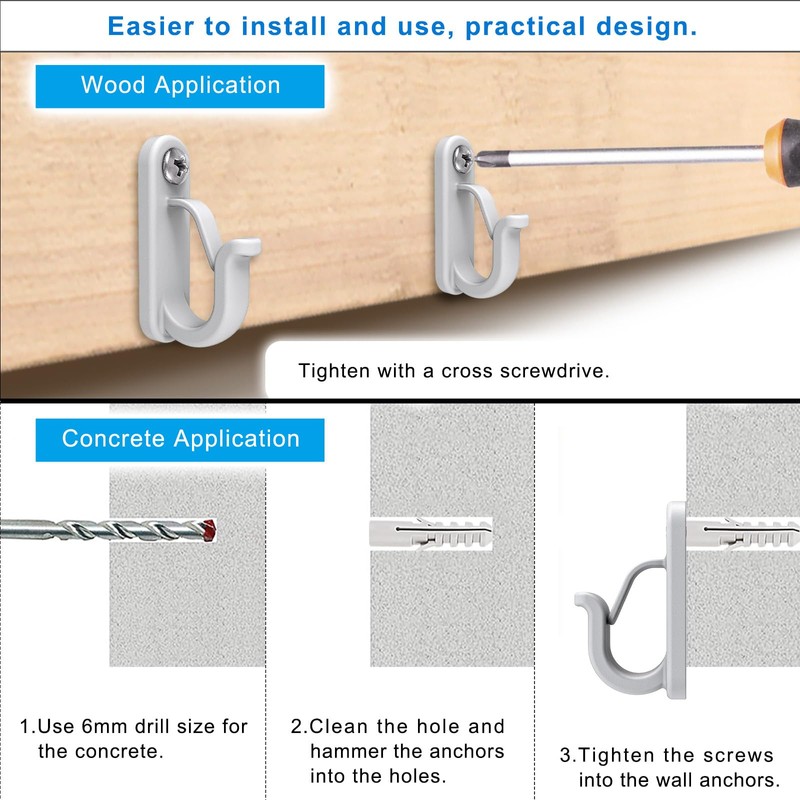 Easier to install and use, practical design.

Wood Application

Tighten with a cross screwdrive.

Concrete Application

1.Use 6mm drill size for the concrete.

2.Clean the hole and hammer the anchors into the holes.

3.Tighten the screws into the wall anchors.