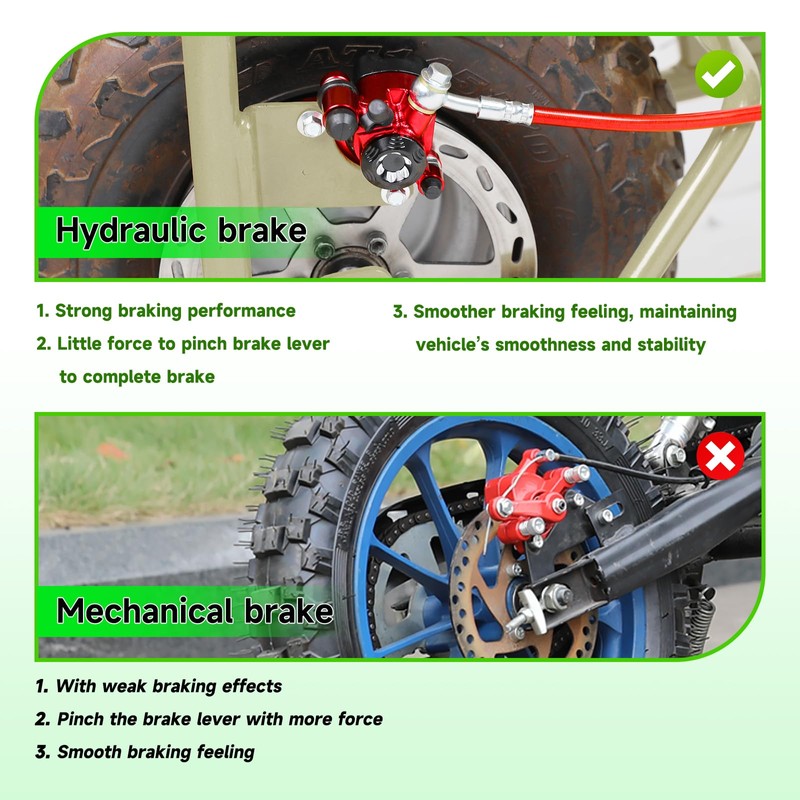 Hydraulic brake

1. Strong braking performance

2. Little force to pinch brake lever to complete brake

3. Smoother braking feeling, maintaining vehicle's smoothness and stability

Mechanical brake

1. With weak braking effects

2. Pinch the brake lever with more force

3. Smooth braking feeling