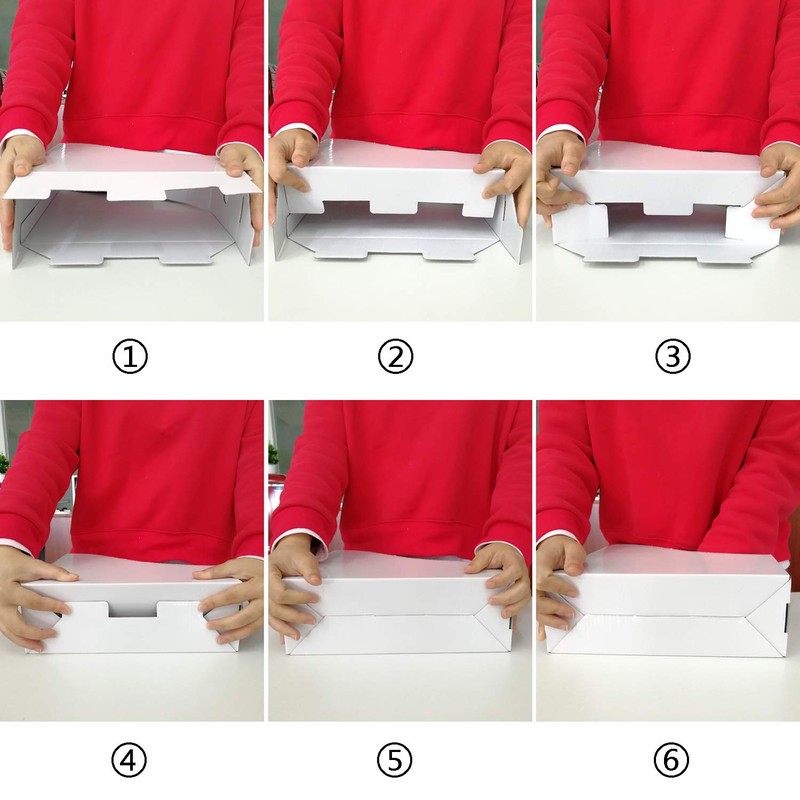 ①

②

③

④

⑤

⑥