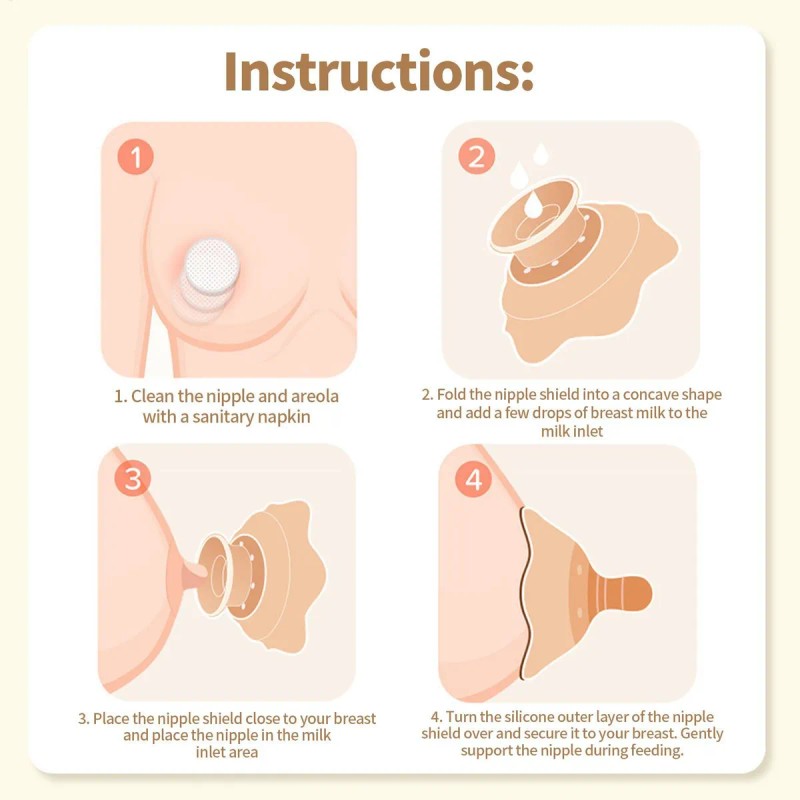 Instructions:

1

1. Clean the nipple and areola with a sanitary napkin

2

2. Fold the nipple shield into a concave shape and add a few drops of breast milk to the milk inlet

3

3. Place the nipple shield close to your breast and place the nipple in the milk inlet area

4

4. Turn the silicone outer layer of the nipple shield over and secure it to your breast. Gently support the nipple during feeding.