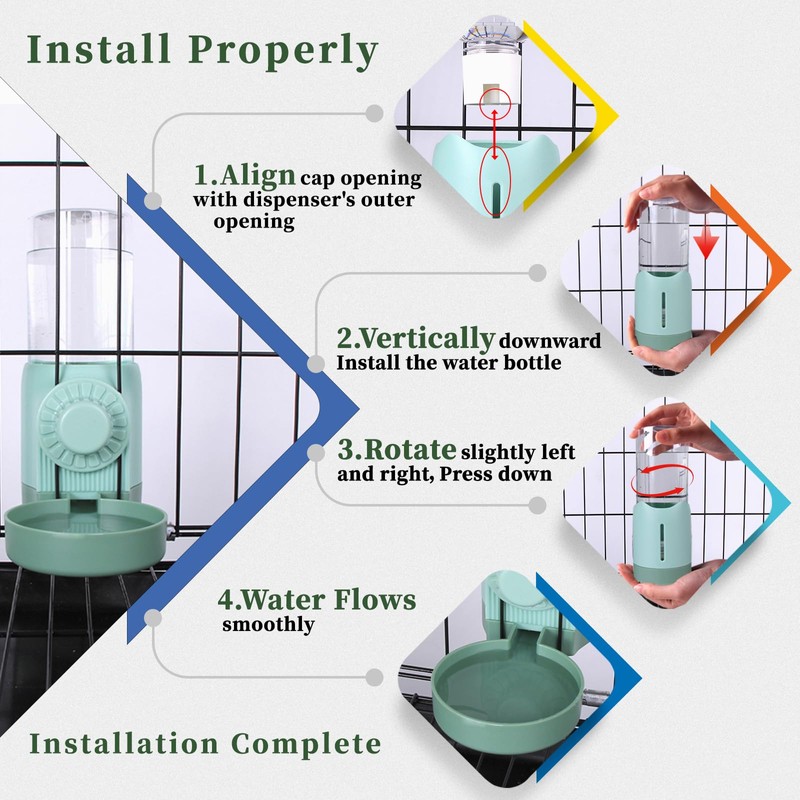 Install Properly

1.Align cap opening with dispenser's outer opening

2.Vertically downward Install the water bottle

3.Rotate slightly left and right, Press down

4.Water Flows smoothly

Installation Complete