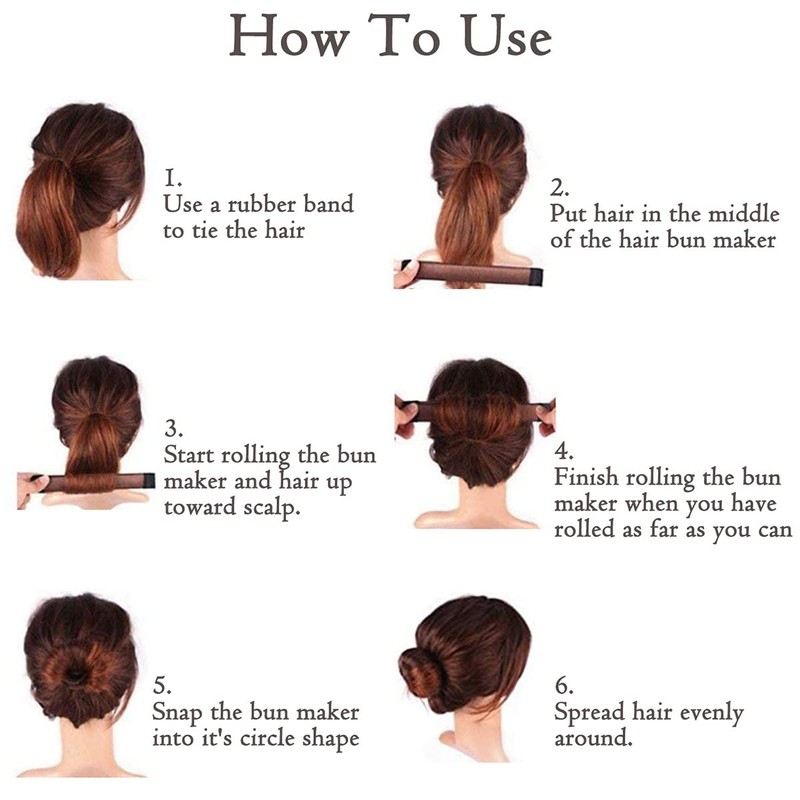 How To Use

1.
Use a rubber band to tie the hair

2.
Put hair in the middle of the hair bun maker

3.
Start rolling the bun maker and hair up toward scalp.

4.
Finish rolling the bun maker when you have rolled as far as you can

5.
Snap the bun maker into it's circle shape

6.
Spread hair evenly around.