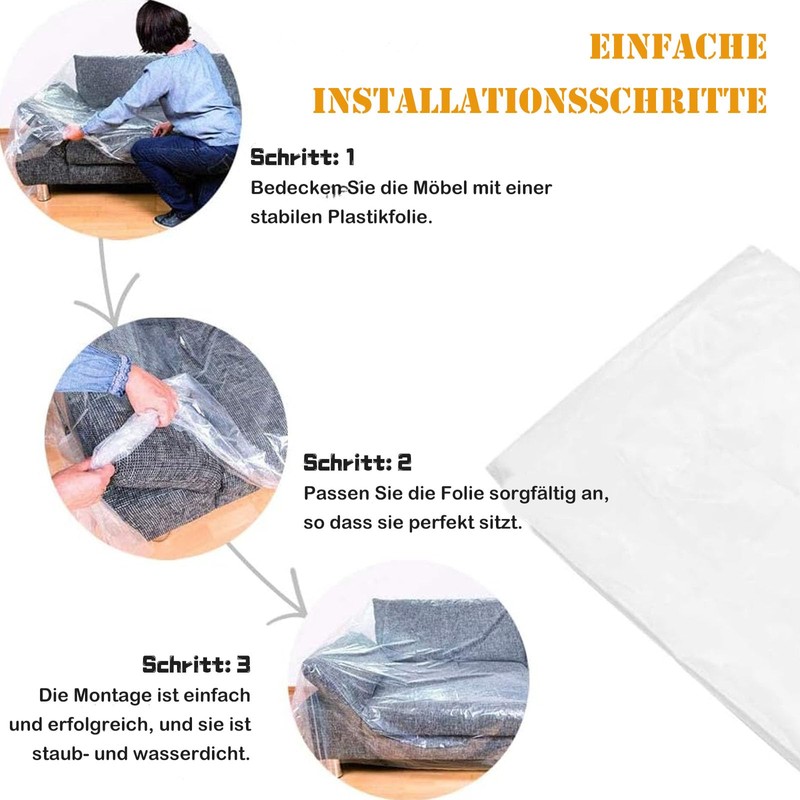 EINFACHE INSTALLATIONSSCHRITTE

Schritt: 1
Bedecken Sie die Möbel mit einer stabilen Plastikfolie.

Schritt: 2
Passen Sie die Folie sorgfältig an, so dass sie perfekt sitzt.

Schritt: 3
Die Montage ist einfach und erfolgreich, und sie ist staub- und wasserdicht.