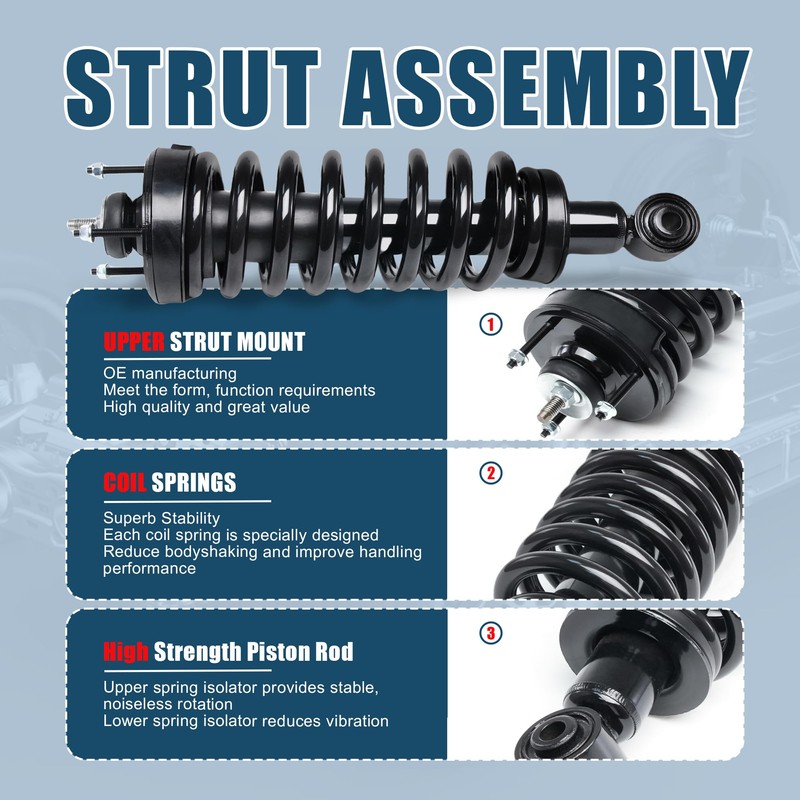 STRUT ASSEMBLY

UPPER STRUT MOUNT
OE manufacturing
Meet the form, function requirements
High quality and great value

1

COIL SPRINGS
Superb Stability
Each coil spring is specially designed
Reduce bodyshaking and improve handling performance

2

High Strength Piston Rod
Upper spring isolator provides stable, noiseless rotation
Lower spring isolator reduces vibration

3