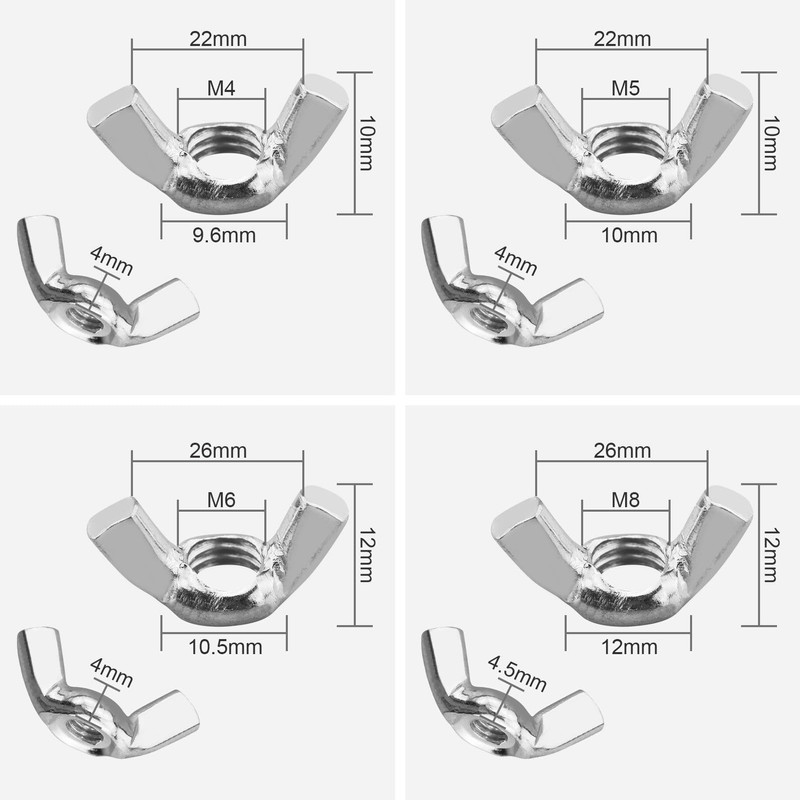 22mm
M4
10mm
9.6mm
4mm

22mm
M5
10mm
10mm
4mm

26mm
M6
12mm
10.5mm
4mm

26mm
M8
12mm
12mm
4.5mm