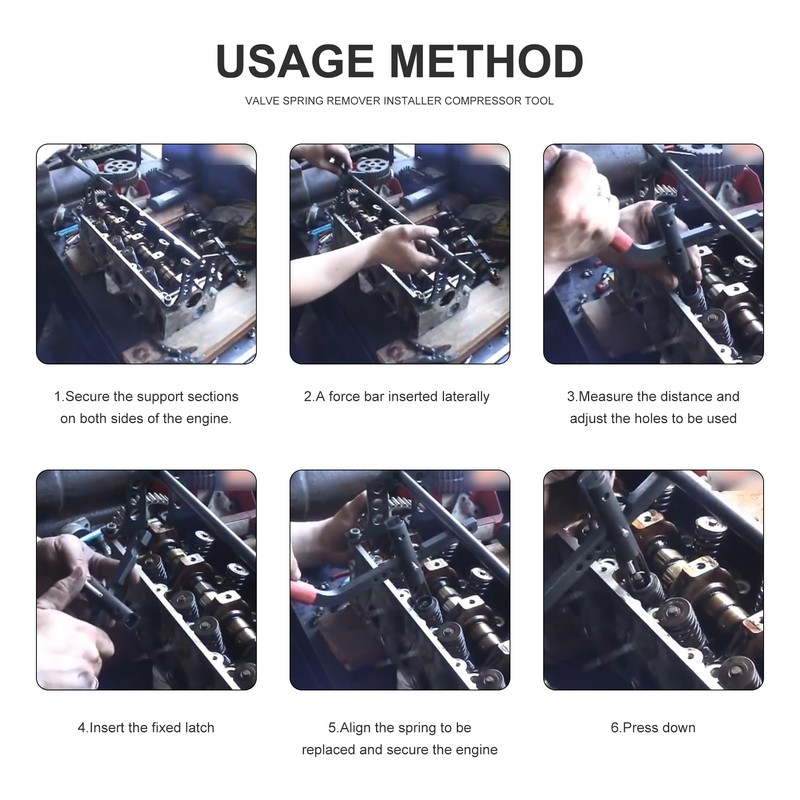 USAGE METHOD

VALVE SPRING REMOVER INSTALLER COMPRESSOR TOOL

1.Secure the support sections on both sides of the engine.

2.A force bar inserted laterally

3.Measure the distance and adjust the holes to be used

4.Insert the fixed latch

5.Align the spring to be replaced and secure the engine

6.Press down