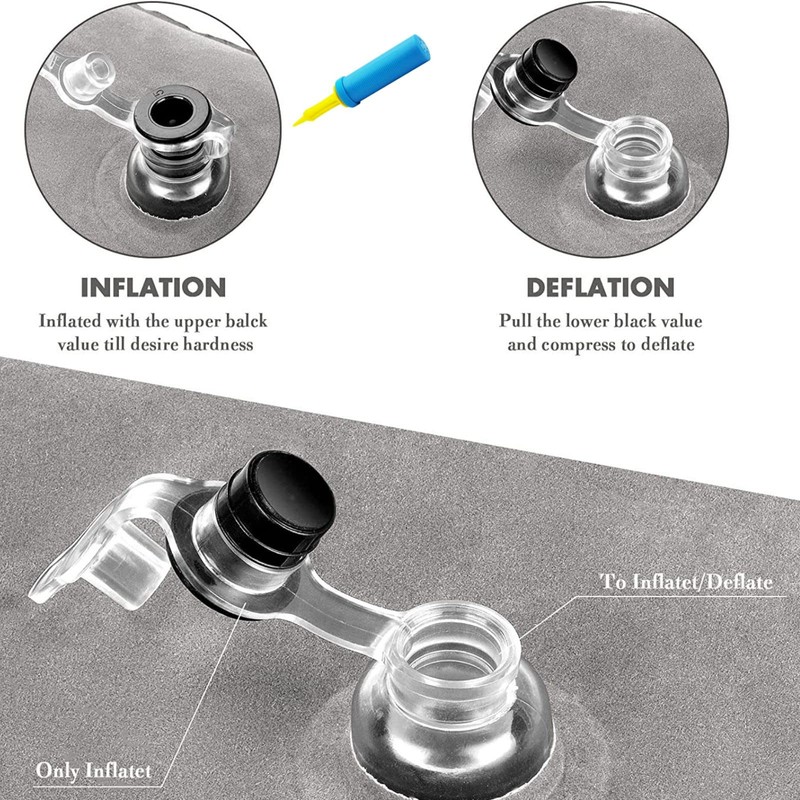 INFLATION
Inflated with the upper balck value till desire hardness

DEFLATION
Pull the lower black value and compress to deflate

To Inflatet/Deflate

Only Inflatet