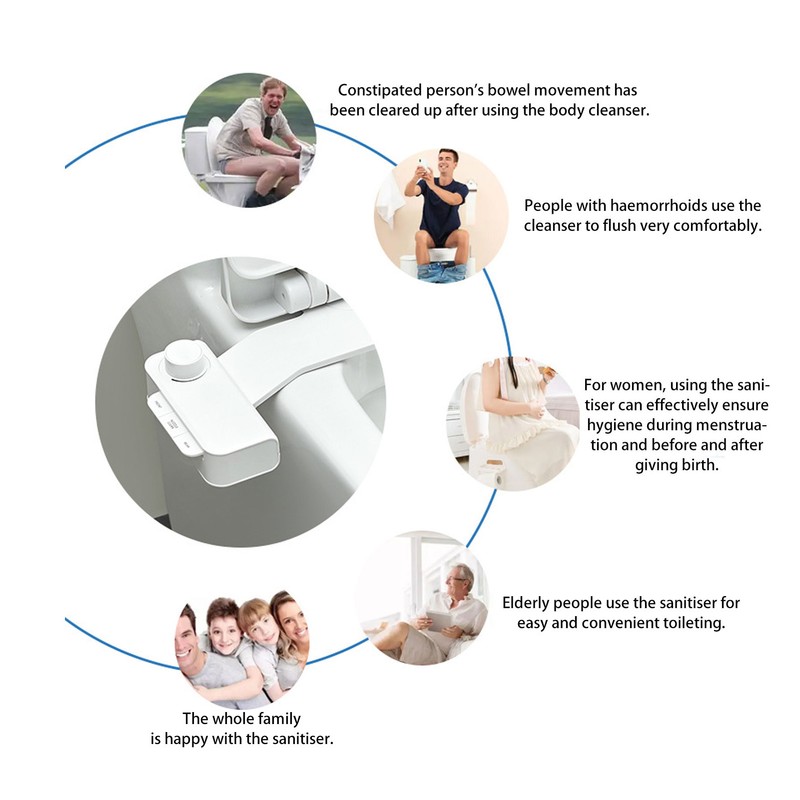 Constipated person's bowel movement has been cleared up after using the body cleanser.

People with haemorrhoids use the cleanser to flush very comfortably.

For women, using the sanitiser can effectively ensure hygiene during menstruation and before and after giving birth.

Elderly people use the sanitiser for easy and convenient toileting.

The whole family is happy with the sanitiser.