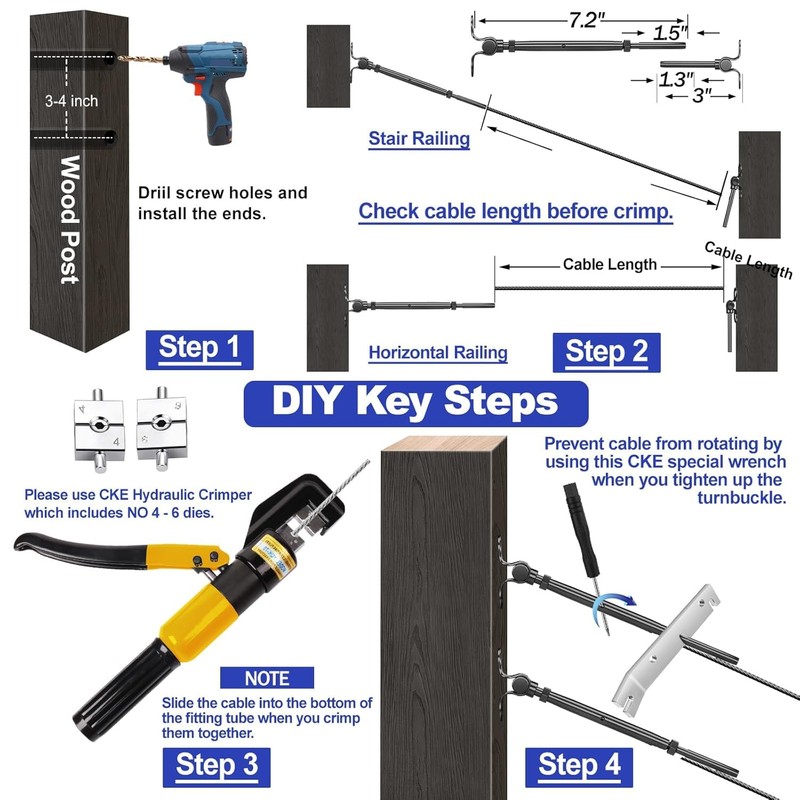 3-4 inch

Wood Post

Driil screw holes and install the ends.

Step 1

7.2"
1.5"
1.3"
3"

Stair Railing

Check cable length before crimp.

Cable Length
Cable Length

Horizontal Railing

Step 2

DIY Key Steps

4
4
6
6

Please use CKE Hydraulic Crimper which includes NO 4 - 6 dies.

NOTE

Slide the cable into the bottom of the fitting tube when you crimp them together.

Step 3

Prevent cable from rotating by using this CKE special wrench when you tighten up the turnbuckle.

Step 4