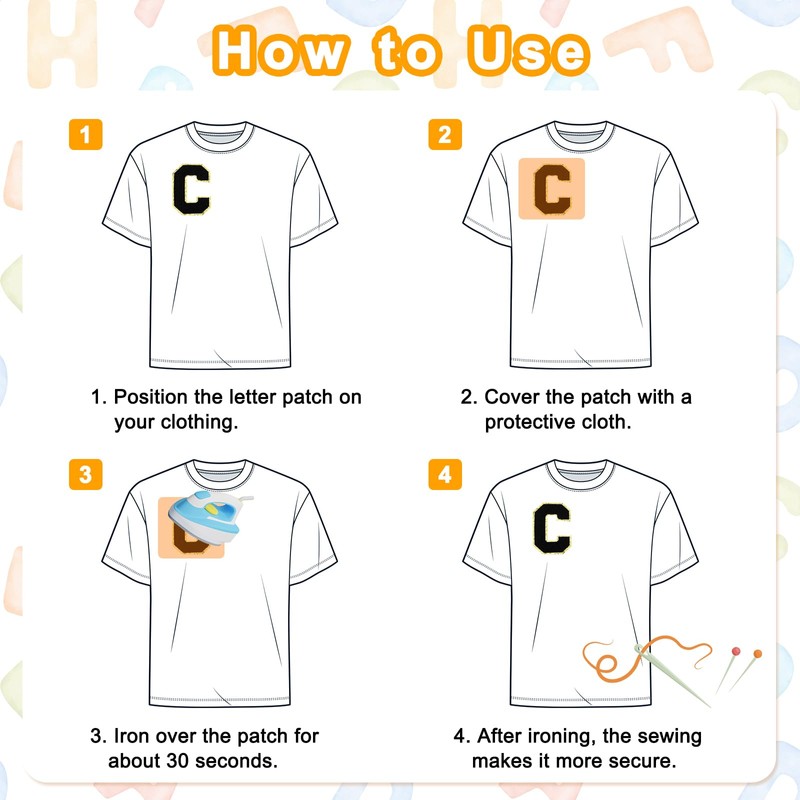 How to Use

1

C

1. Position the letter patch on your clothing.

2

C

2. Cover the patch with a protective cloth.

3

3. Iron over the patch for about 30 seconds.

4

C

4. After ironing, the sewing makes it more secure.