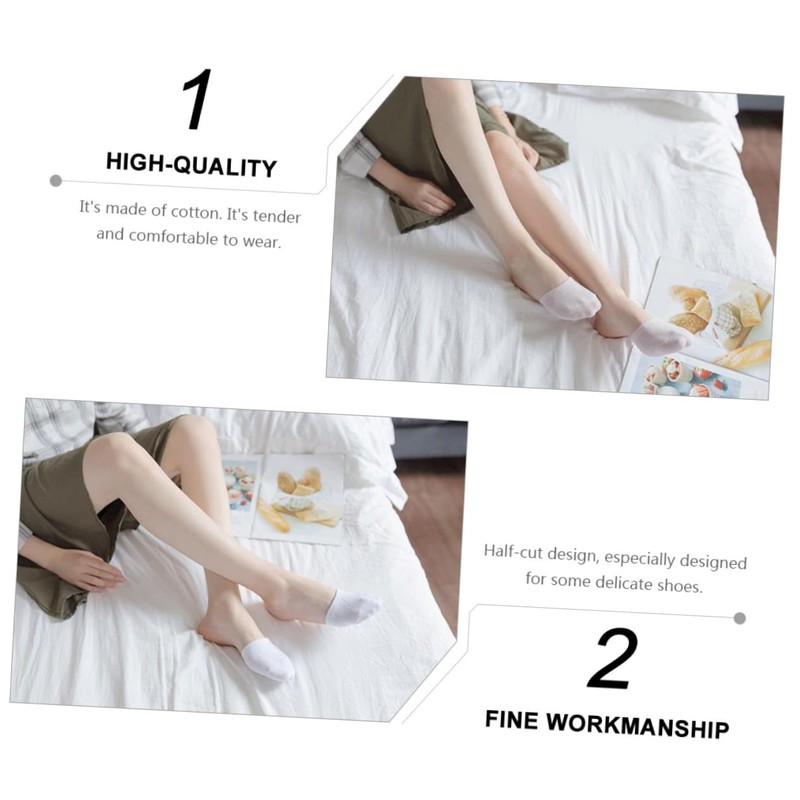 1
HIGH-QUALITY
It's made of cotton. It's tender and comfortable to wear.

Half-cut design, especially designed for some delicate shoes.
2
FINE WORKMANSHIP