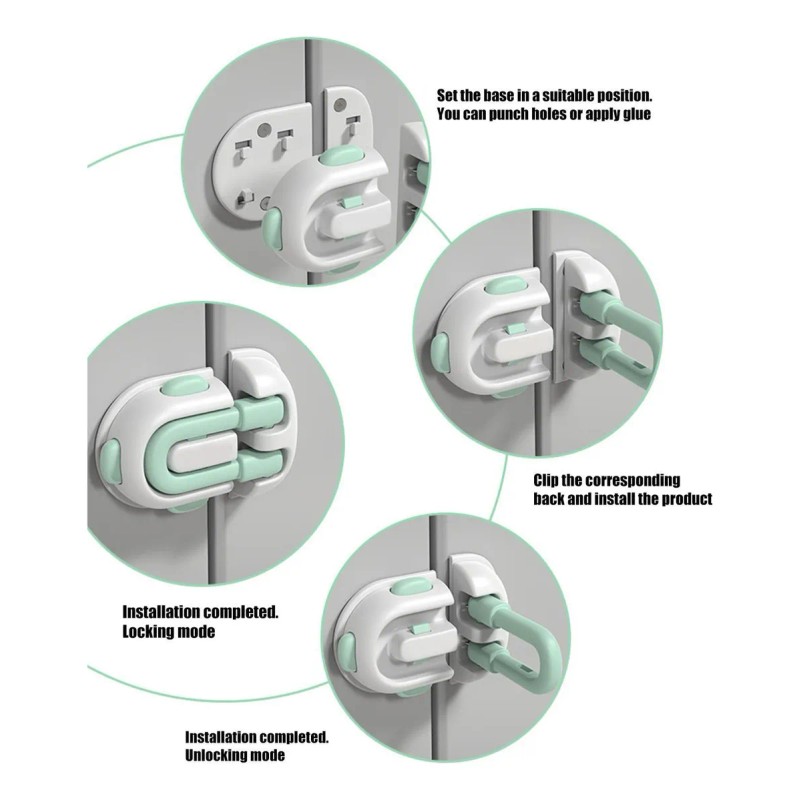 Set the base in a suitable position.
You can punch holes or apply glue

Clip the corresponding
back and install the product

Installation completed.
Locking mode

Installation completed.
Unlocking mode