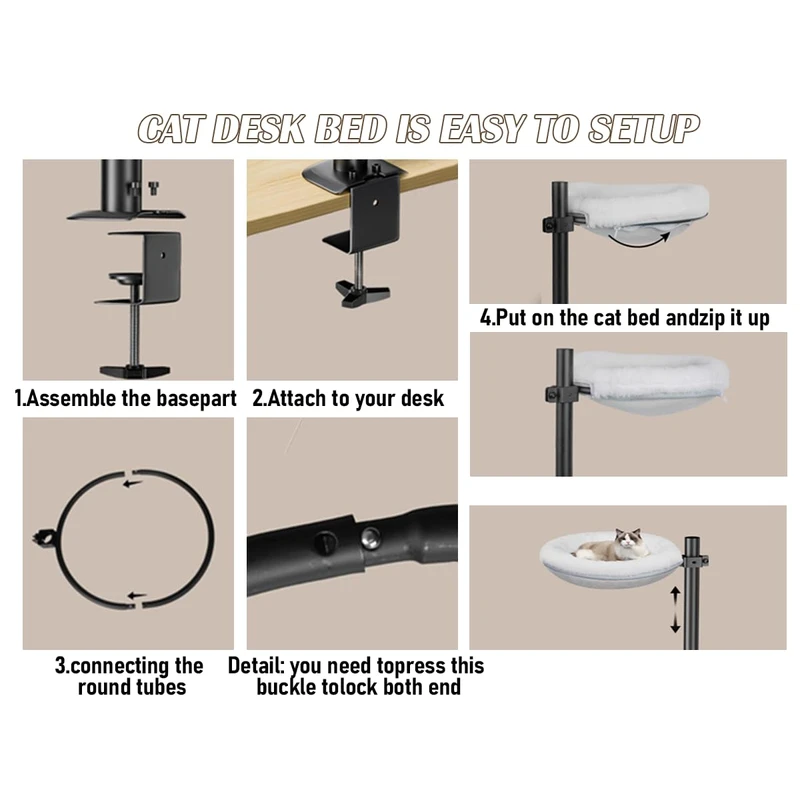 CAT DESK BED IS EASY TO SETUP

1.Assemble the basepart

2.Attach to your desk

4.Put on the cat bed andzip it up

3.connecting the round tubes

Detail: you need topress this buckle tolock both end