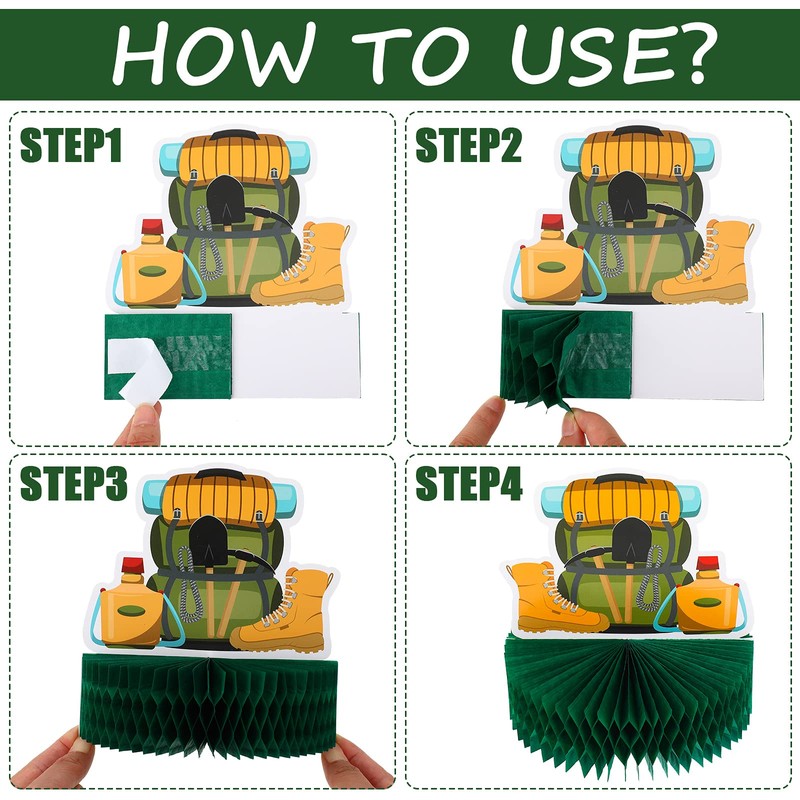 HOW TO USE?

STEP1

STEP2

STEP3

STEP4