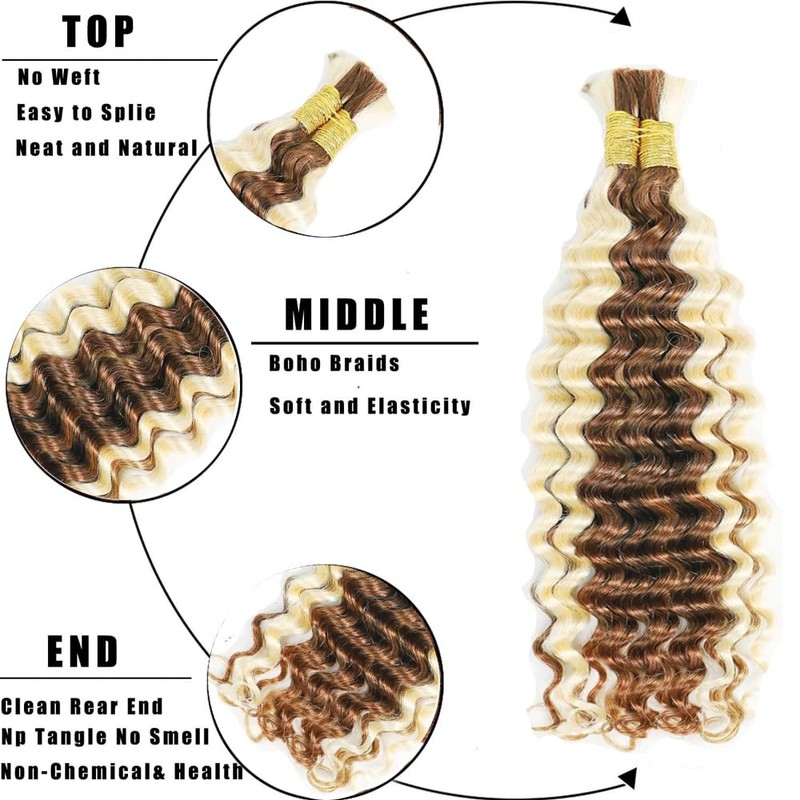 TOP
No Weft
Easy to Splie
Neat and Natural

MIDDLE
Boho Braids
Soft and Elasticity

END
Clean Rear End
Np Tangle No Smell
Non-Chemical& Health