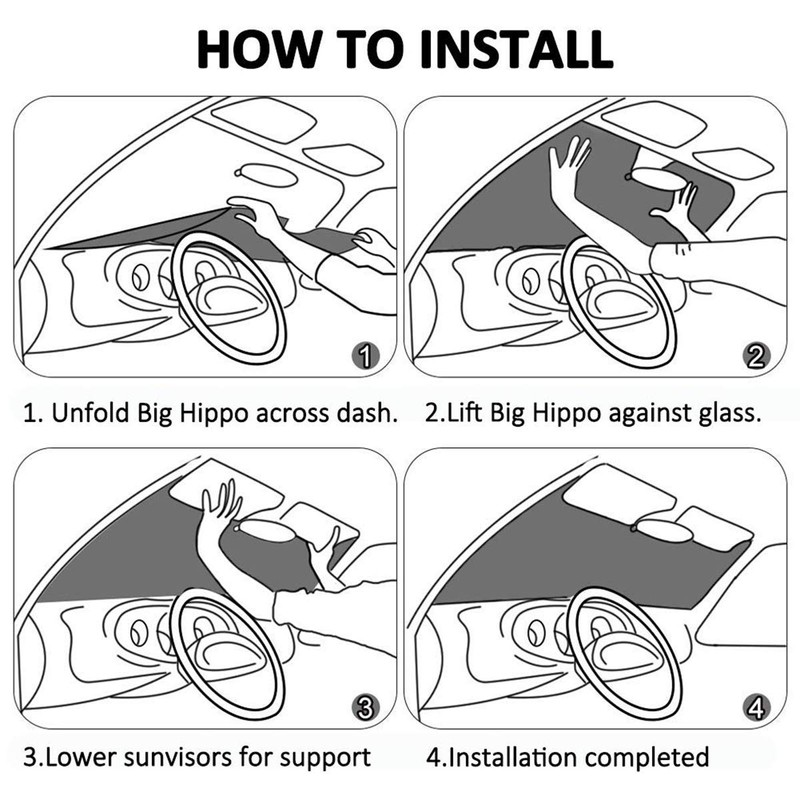 HOW TO INSTALL

1

2

1. Unfold Big Hippo across dash.

2.Lift Big Hippo against glass.

3

4

3.Lower sunvisors for support

4.Installation completed