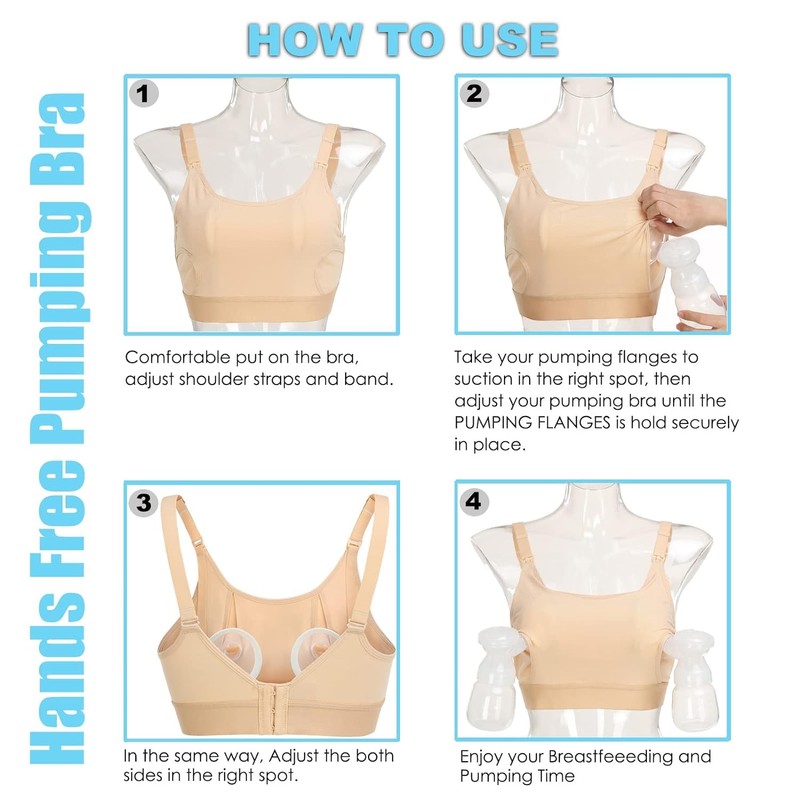 HOW TO USE

Hands Free Pumping Bra

1

Comfortable put on the bra, adjust shoulder straps and band.

2

Take your pumping flanges to suction in the right spot, then adjust your pumping bra until the PUMPING FLANGES is hold securely in place.

3

In the same way, Adjust the both sides in the right spot.

4

Enjoy your Breastfeeeding and Pumping Time