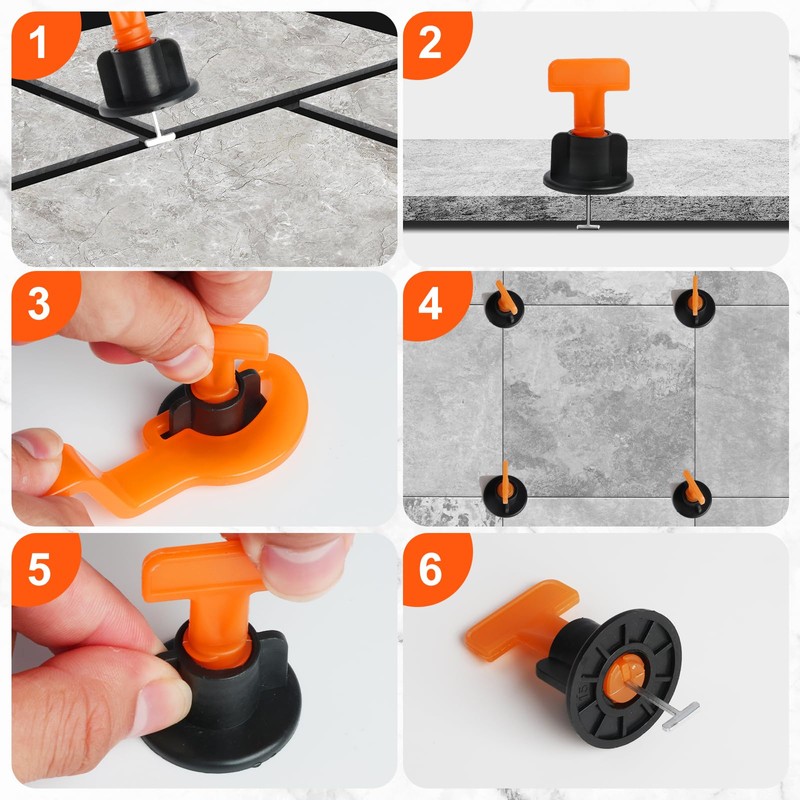 1

2

3

4

5

6

15