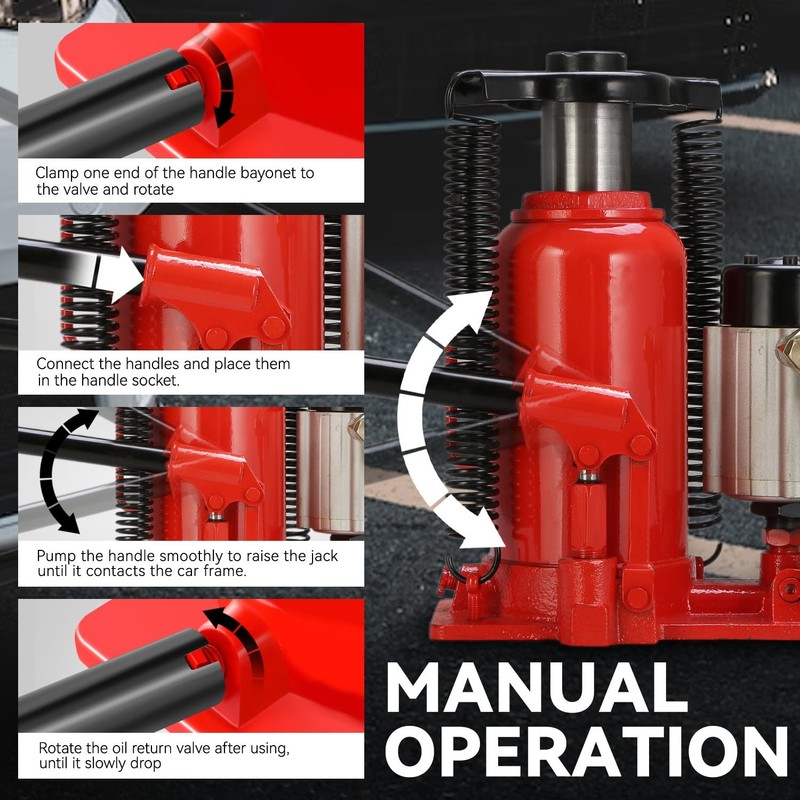 Clamp one end of the handle bayonet to the valve and rotate

Connect the handles and place them in the handle socket.

Pump the handle smoothly to raise the jack until it contacts the car frame.

Rotate the oil return valve after using, until it slowly drop

MANUAL OPERATION