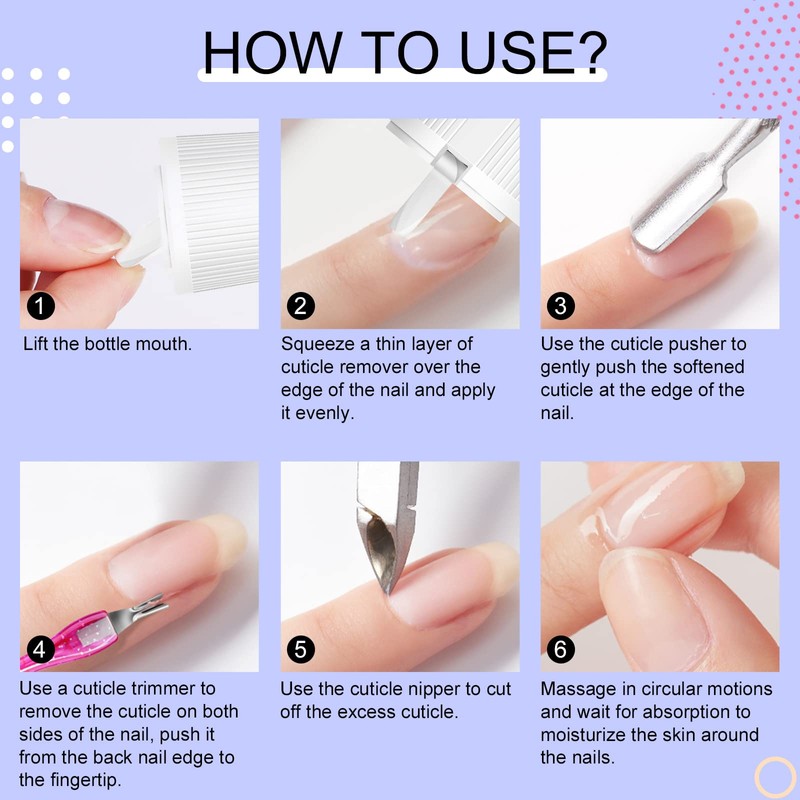 HOW TO USE?

1
Lift the bottle mouth.

2
Squeeze a thin layer of cuticle remover over the edge of the nail and apply it evenly.

3
Use the cuticle pusher to gently push the softened cuticle at the edge of the nail.

4
Use a cuticle trimmer to remove the cuticle on both sides of the nail, push it from the back nail edge to the fingertip.

5
Use the cuticle nipper to cut off the excess cuticle.

6
Massage in circular motions and wait for absorption to moisturize the skin around the nails.