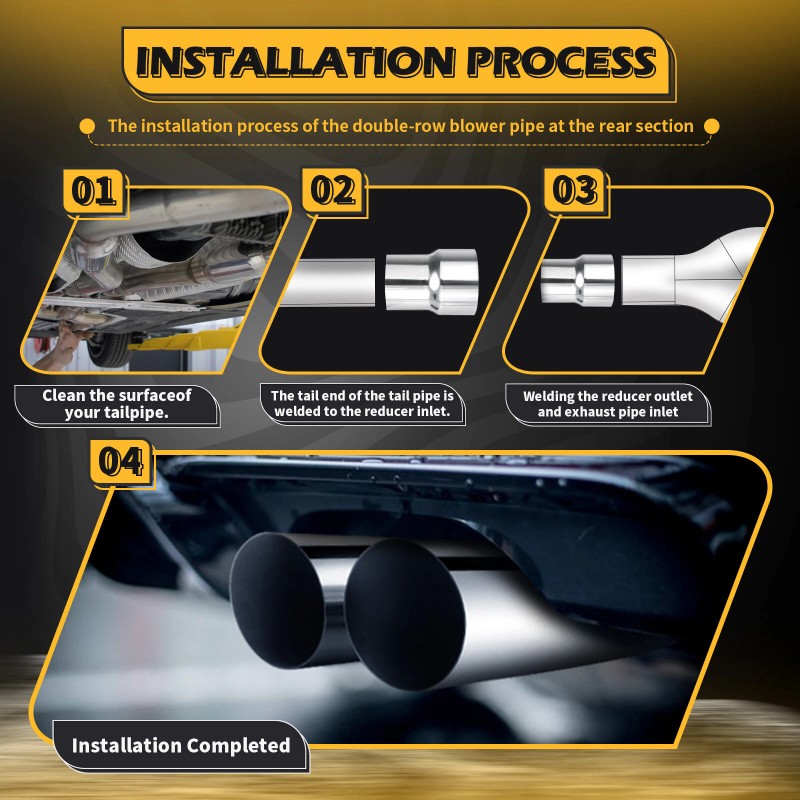 INSTALLATION PROCESS

The installation process of the double-row blower pipe at the rear section

01

Clean the surfaceof your tailpipe.

02

The tail end of the tail pipe is welded to the reducer inlet.

03

Welding the reducer outlet and exhaust pipe inlet

04

Installation Completed