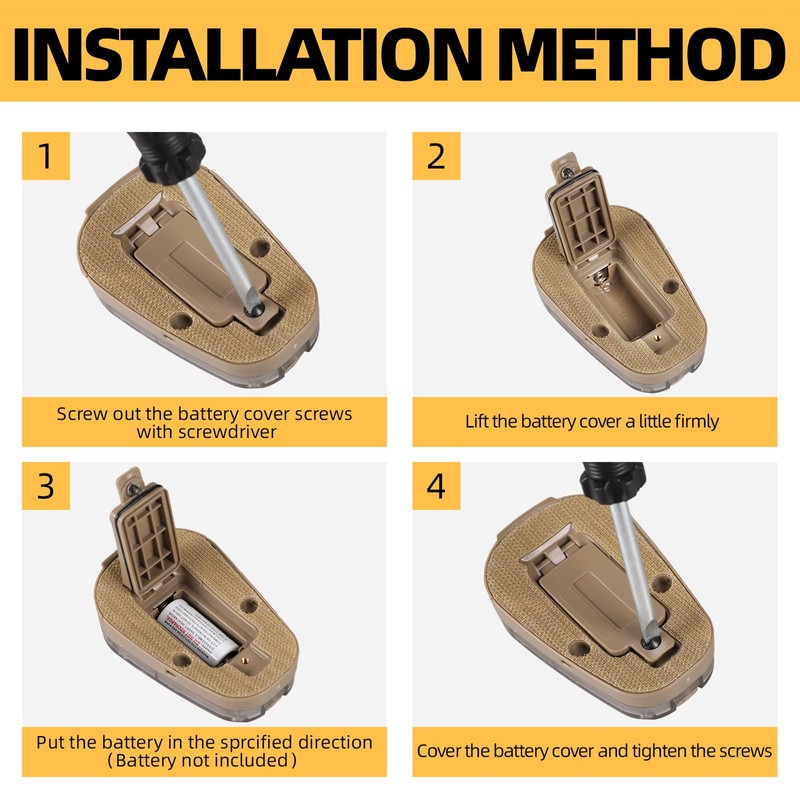 INSTALLATION METHOD

1

Screw out the battery cover screws with screwdriver

2

Lift the battery cover a little firmly

3

Put the battery in the sprcified direction (Battery not included)

4

Cover the battery cover and tighten the screws