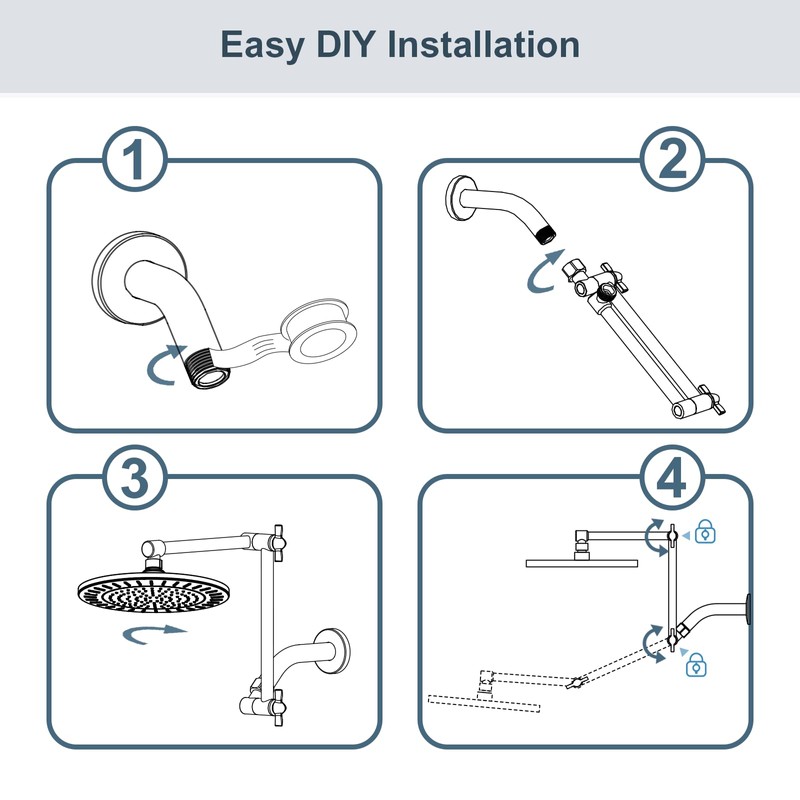 Easy DIY Installation

1

2

3

4