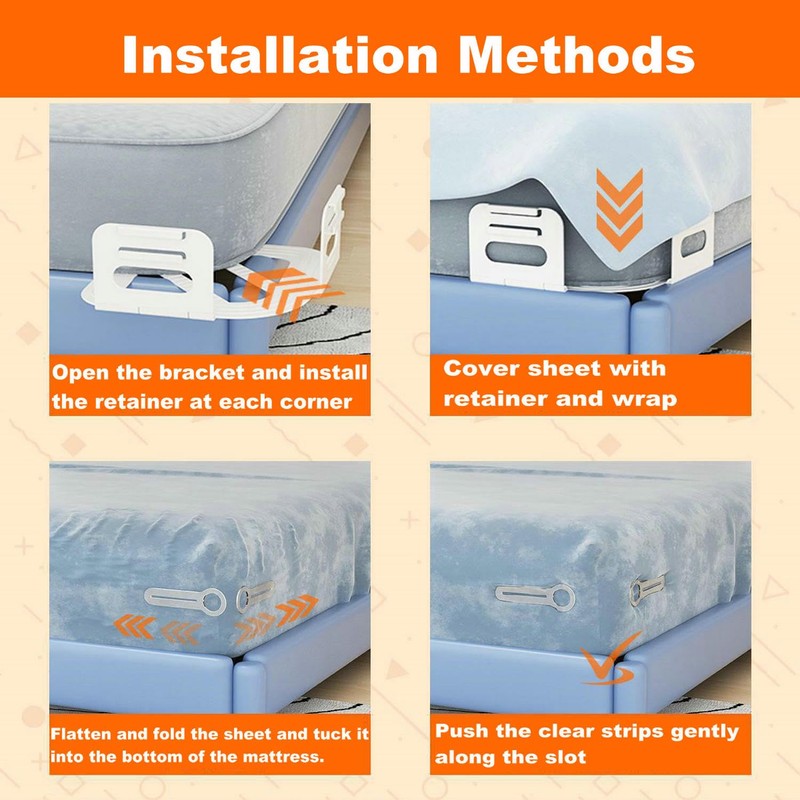 Installation Methods

Open the bracket and install the retainer at each corner

Cover sheet with retainer and wrap

Flatten and fold the sheet and tuck it into the bottom of the mattress.

Push the clear strips gently along the slot