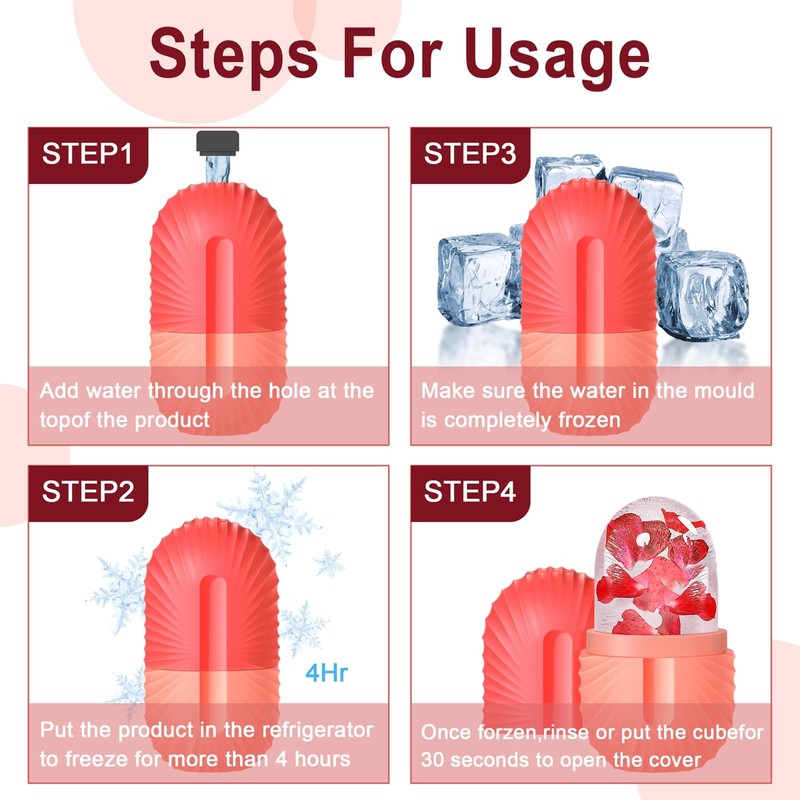 Steps For Usage

STEP1

Add water through the hole at the topof the product

STEP3

Make sure the water in the mould is completely frozen

STEP2

4Hr

Put the product in the refrigerator to freeze for more than 4 hours

STEP4

Once forzen,rinse or put the cubefor 30 seconds to open the cover