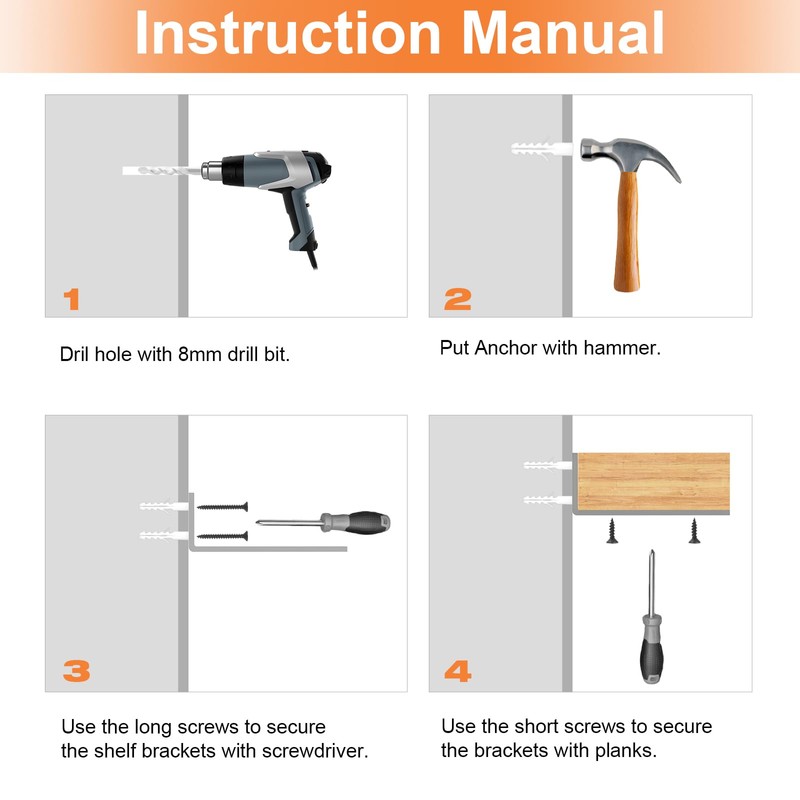 Instruction Manual

1

Dril hole with 8mm drill bit.

2

Put Anchor with hammer.

3

Use the long screws to secure the shelf brackets with screwdriver.

4

Use the short screws to secure the brackets with planks.