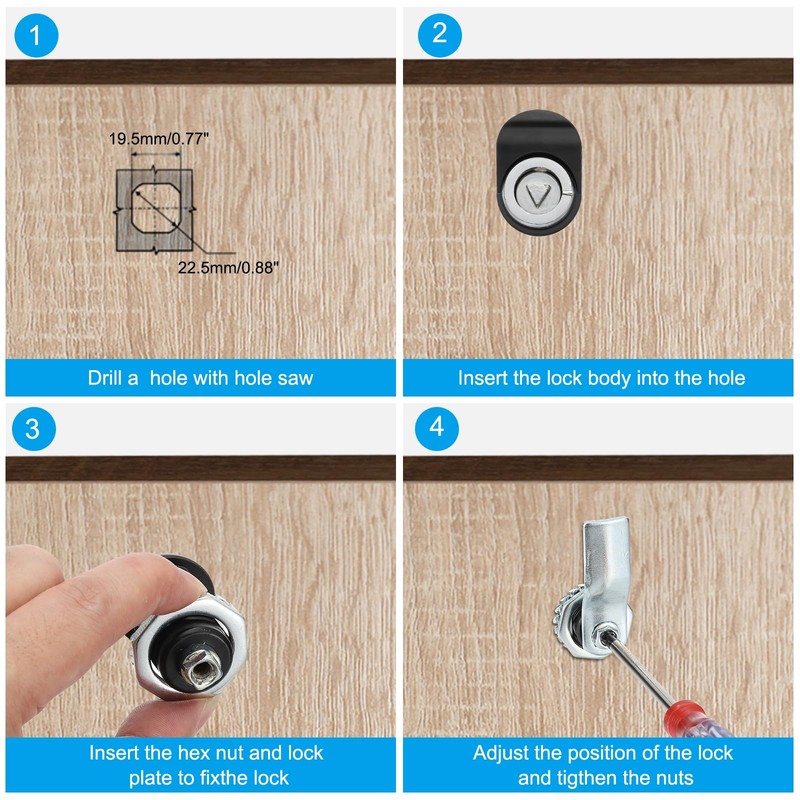 1

19.5mm/0.77"

22.5mm/0.88"

Drill a  hole with hole saw

2

Insert the lock body into the hole

3

Insert the hex nut and lock plate to fixthe lock

4

Adjust the position of the lock and tigthen the nuts