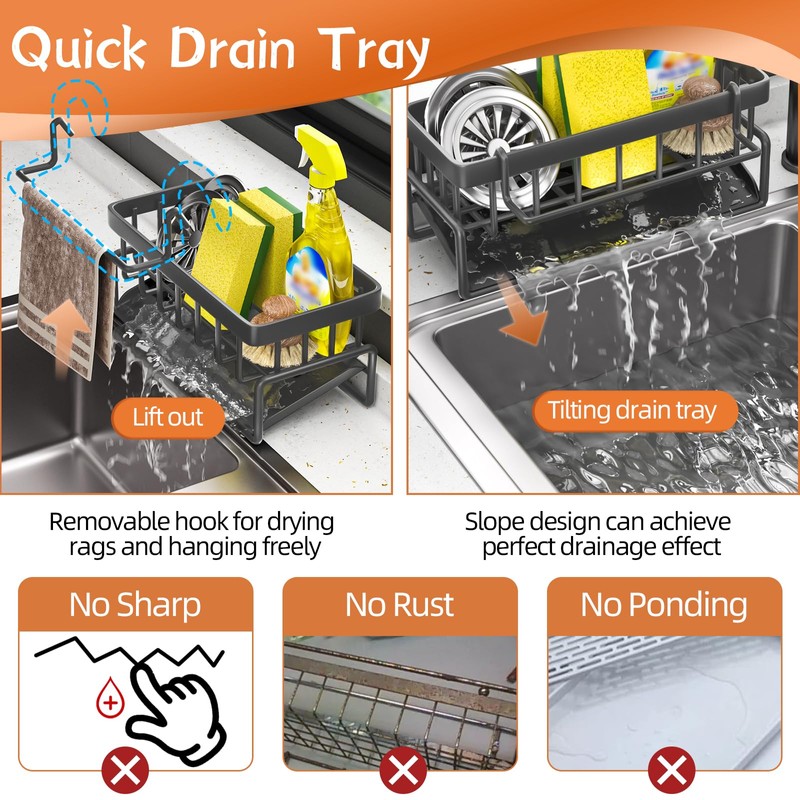 Quick Drain Tray

Lift out

Tilting drain tray

Removable hook for drying rags and hanging freely

Slope design can achieve perfect drainage effect

No Sharp

No Rust

No Ponding