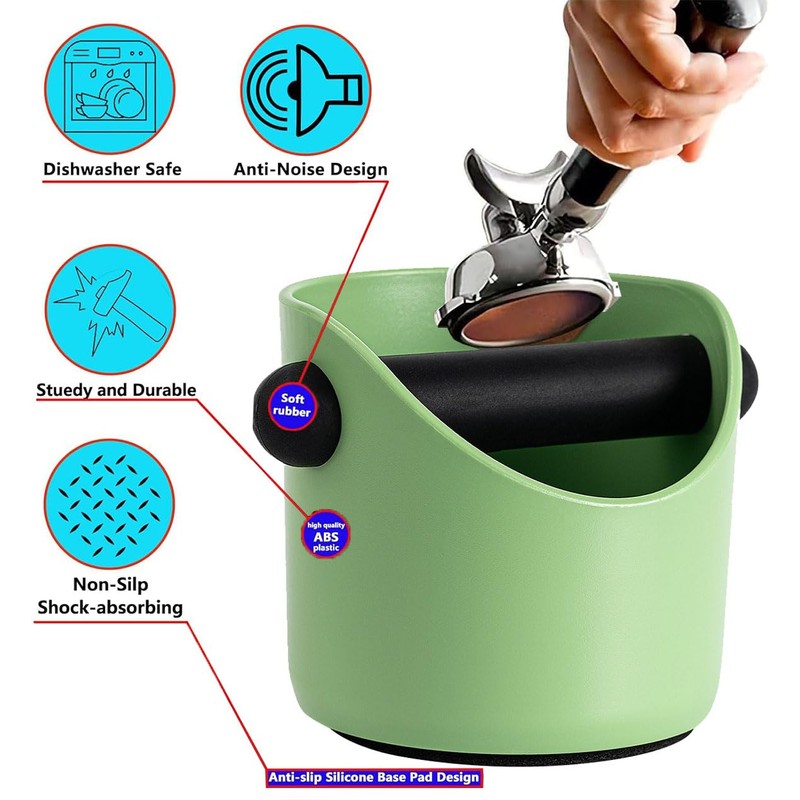 Dishwasher Safe

Anti-Noise Design

Stuedy and Durable

Soft rubber

high quality ABS plastic

Non-Silp Shock-absorbing

Anti-slip Silicone Base Pad Design