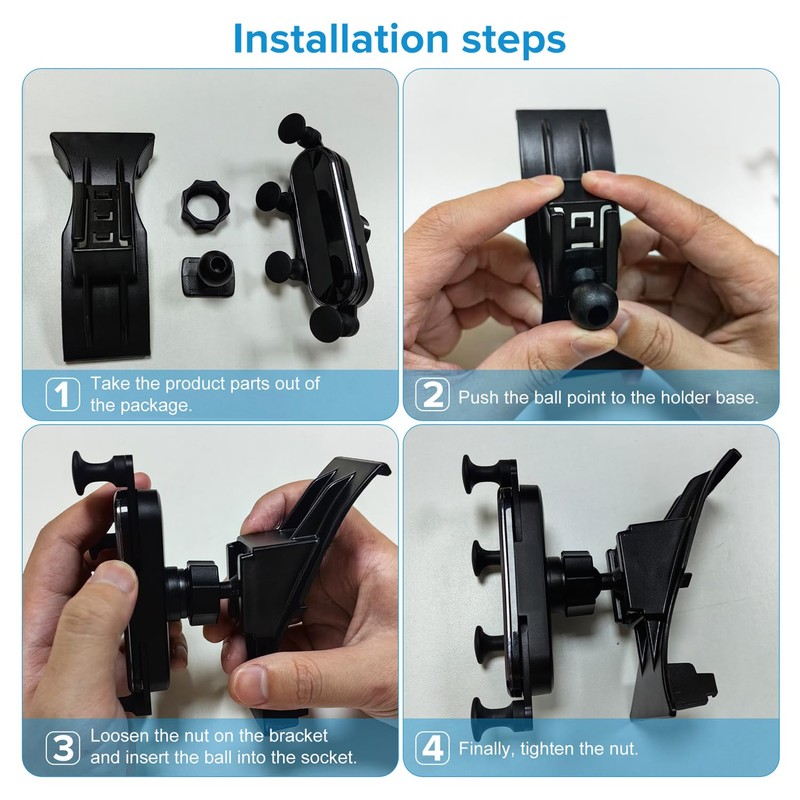 Installation steps

1 Take the product parts out of the package.

2 Push the ball point to the holder base.

3 Loosen the nut on the bracket and insert the ball into the socket.

4 Finally, tighten the nut.