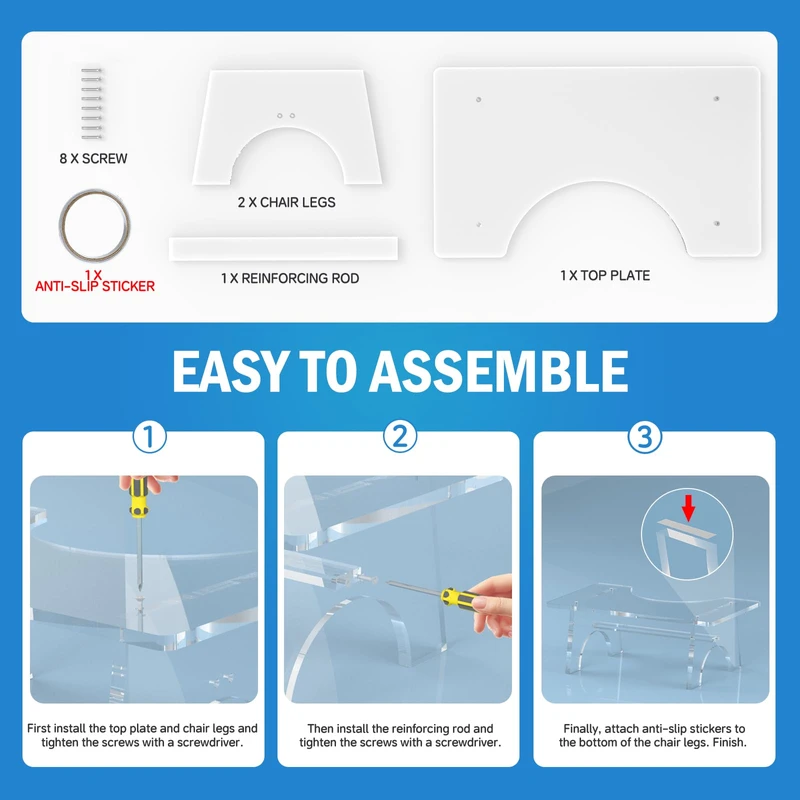 8 X SCREW

1 X
ANTI-SLIP STICKER

2 X CHAIR LEGS

1 X REINFORCING ROD

1 X TOP PLATE

EASY TO ASSEMBLE

1

First install the top plate and chair legs and tighten the screws with a screwdriver.

2

Then install the reinforcing rod and tighten the screws with a screwdriver.

3

Finally, attach anti-slip stickers to the bottom of the chair legs. Finish.